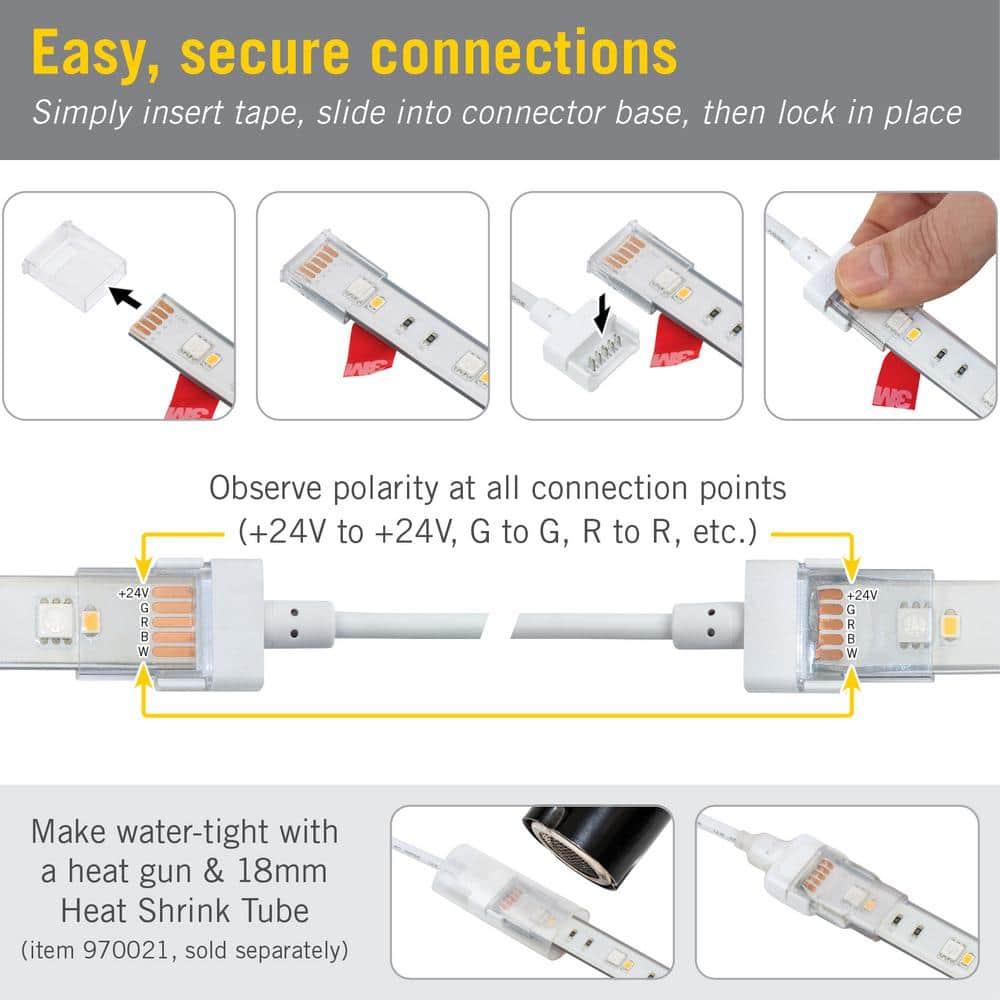 Easy, secure connections

Simply insert tape, slide into connector base, then lock in place

3M

3M

3M

Observe polarity at all connection points
(+24V to +24V, G to G, R to R, etc.)

+24V
G
R
B
W

+24V
G
R
B
W

Make water-tight with a heat gun & 18mm Heat Shrink Tube
(item 970021, sold separately)