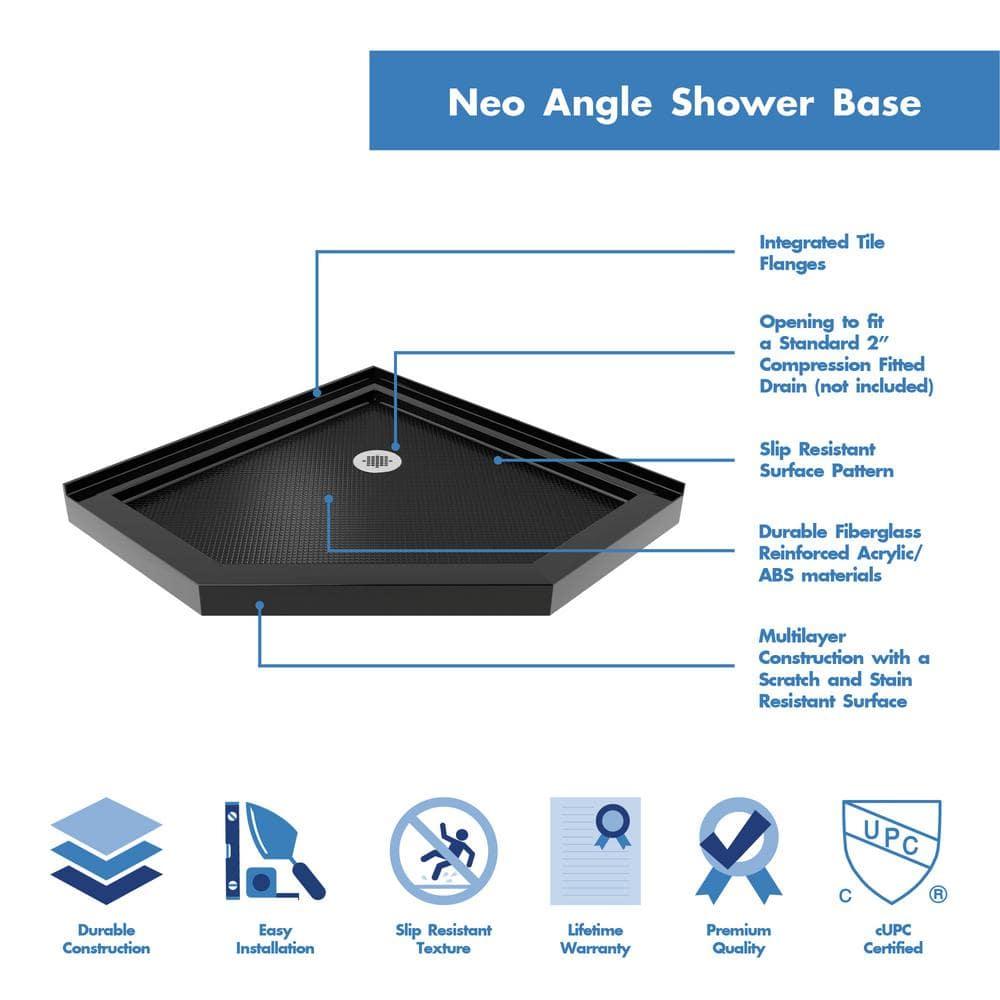 Neo Angle Shower Base

Integrated Tile Flanges

Opening to fit a Standard 2" Compression Fitted Drain (not included)

Slip Resistant Surface Pattern

Durable Fiberglass Reinforced Acrylic/ ABS materials

Multilayer Construction with a Scratch and Stain Resistant Surface

Durable Construction

Easy Installation

Slip Resistant Texture

Lifetime Warranty

Premium Quality

UPC
C ®
cUPC Certified