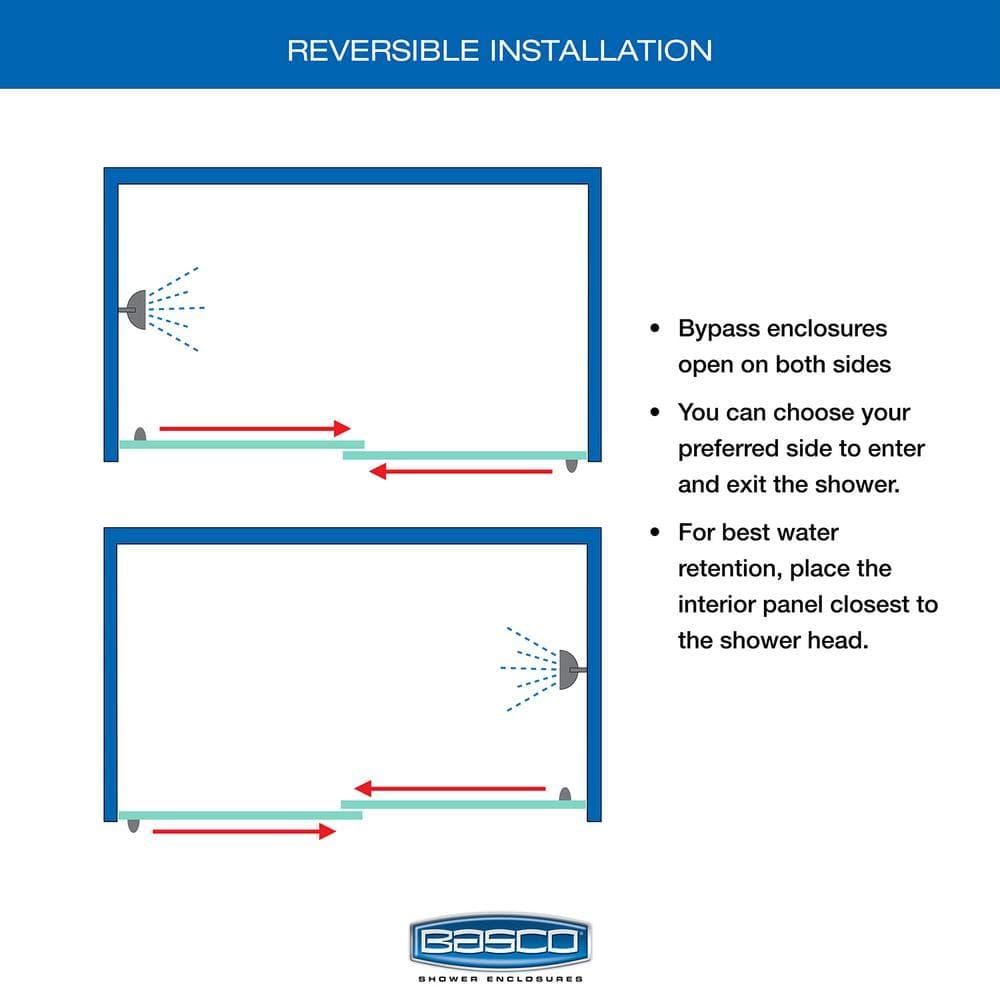 REVERSIBLE INSTALLATION

• Bypass enclosures open on both sides

• You can choose your preferred side to enter and exit the shower.

• For best water retention, place the interior panel closest to the shower head.

BASCO
SHOWER ENCLOSURES