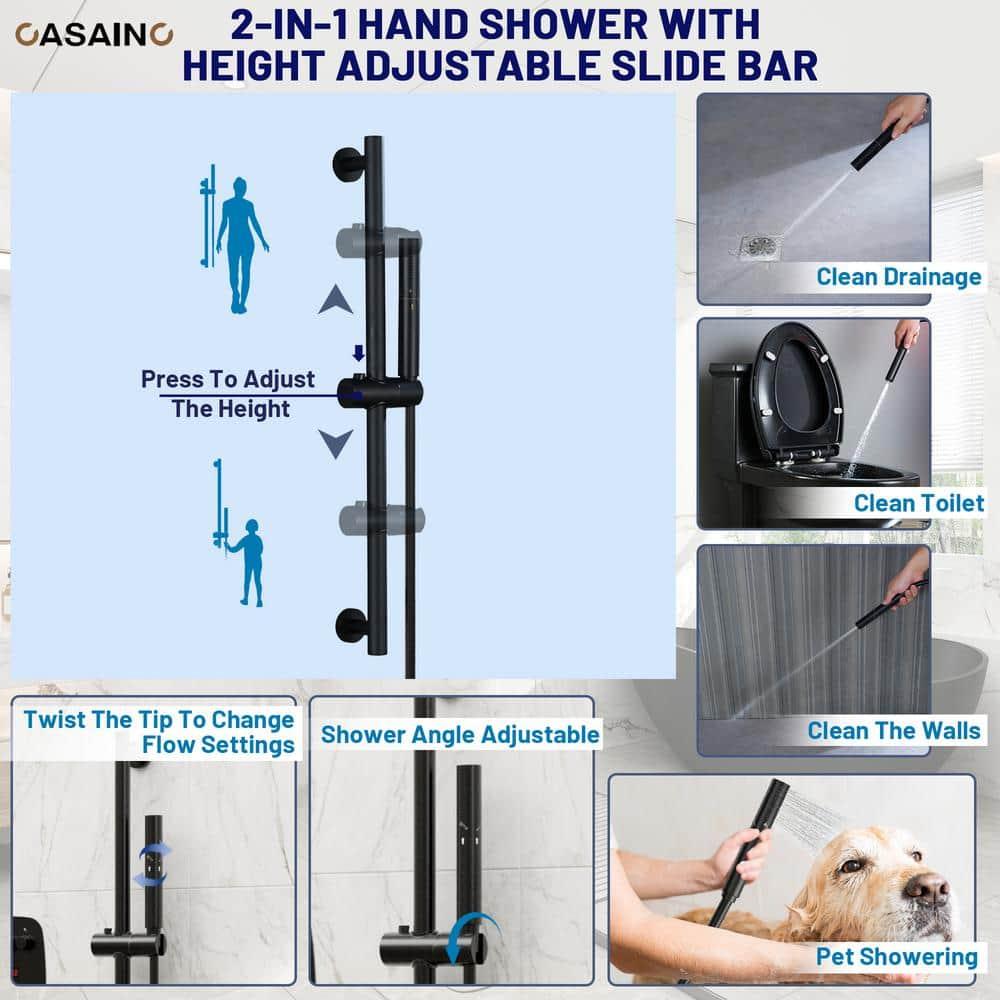 CASAINC

2-IN-1 HAND SHOWER WITH HEIGHT ADJUSTABLE SLIDE BAR

Press To Adjust The Height

Clean Drainage

Clean Toilet

Clean The Walls

Twist The Tip To Change Flow Settings

Shower Angle Adjustable

Pet Showering