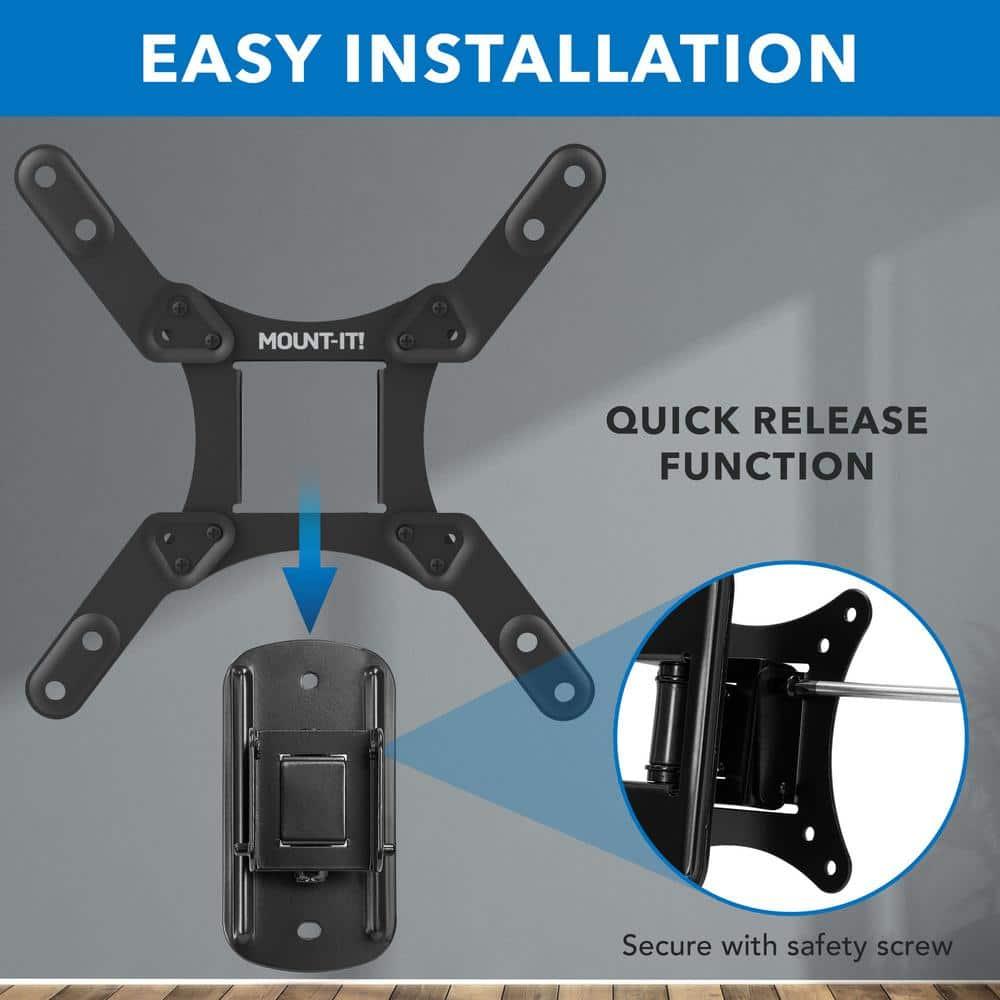 EASY INSTALLATION

MOUNT-IT!

QUICK RELEASE FUNCTION

Secure with safety screw