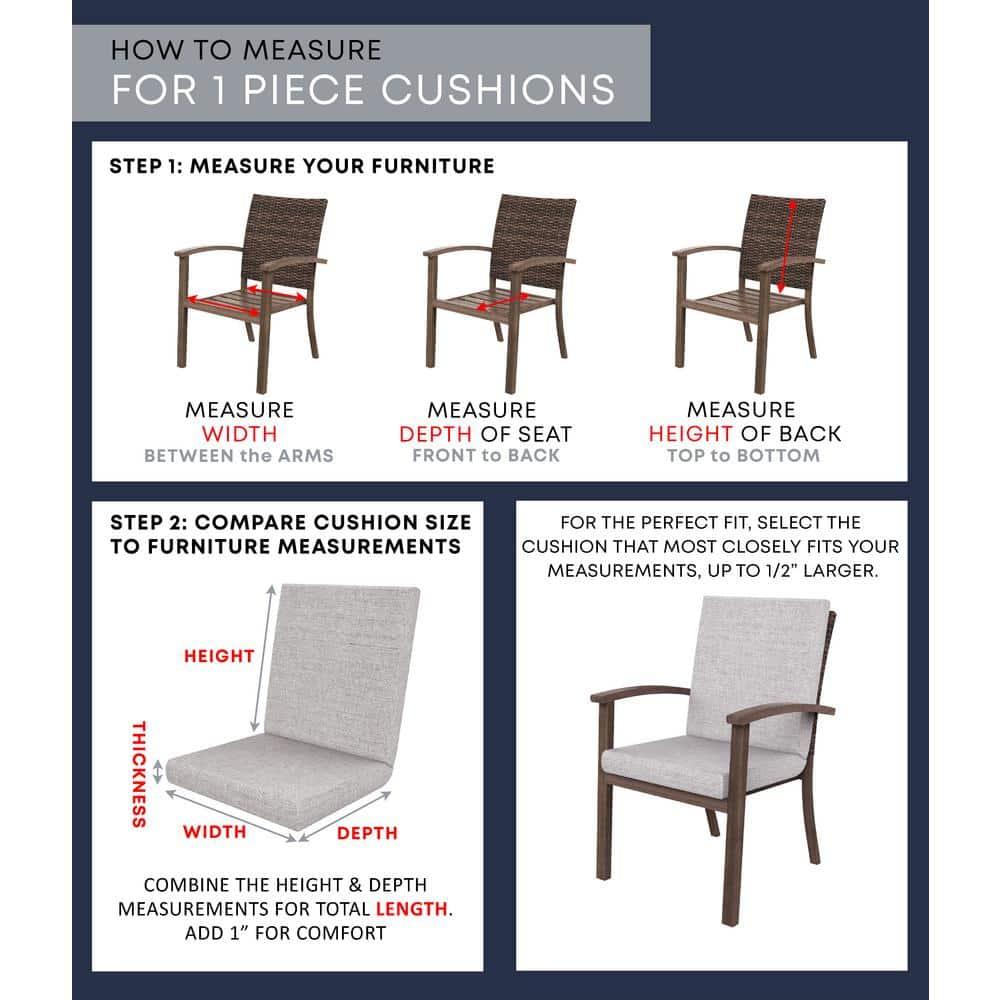 HOW TO MEASURE
FOR 1 PIECE CUSHIONS

STEP 1: MEASURE YOUR FURNITURE

MEASURE
WIDTH
BETWEEN the ARMS

MEASURE
DEPTH OF SEAT
FRONT to BACK

MEASURE
HEIGHT OF BACK
TOP to BOTTOM

STEP 2: COMPARE CUSHION SIZE TO FURNITURE MEASUREMENTS

HEIGHT
THICKNESS
WIDTH
DEPTH

COMBINE THE HEIGHT & DEPTH MEASUREMENTS FOR TOTAL LENGTH. ADD 1" FOR COMFORT

FOR THE PERFECT FIT, SELECT THE CUSHION THAT MOST CLOSELY FITS YOUR MEASUREMENTS, UP TO 1/2" LARGER.