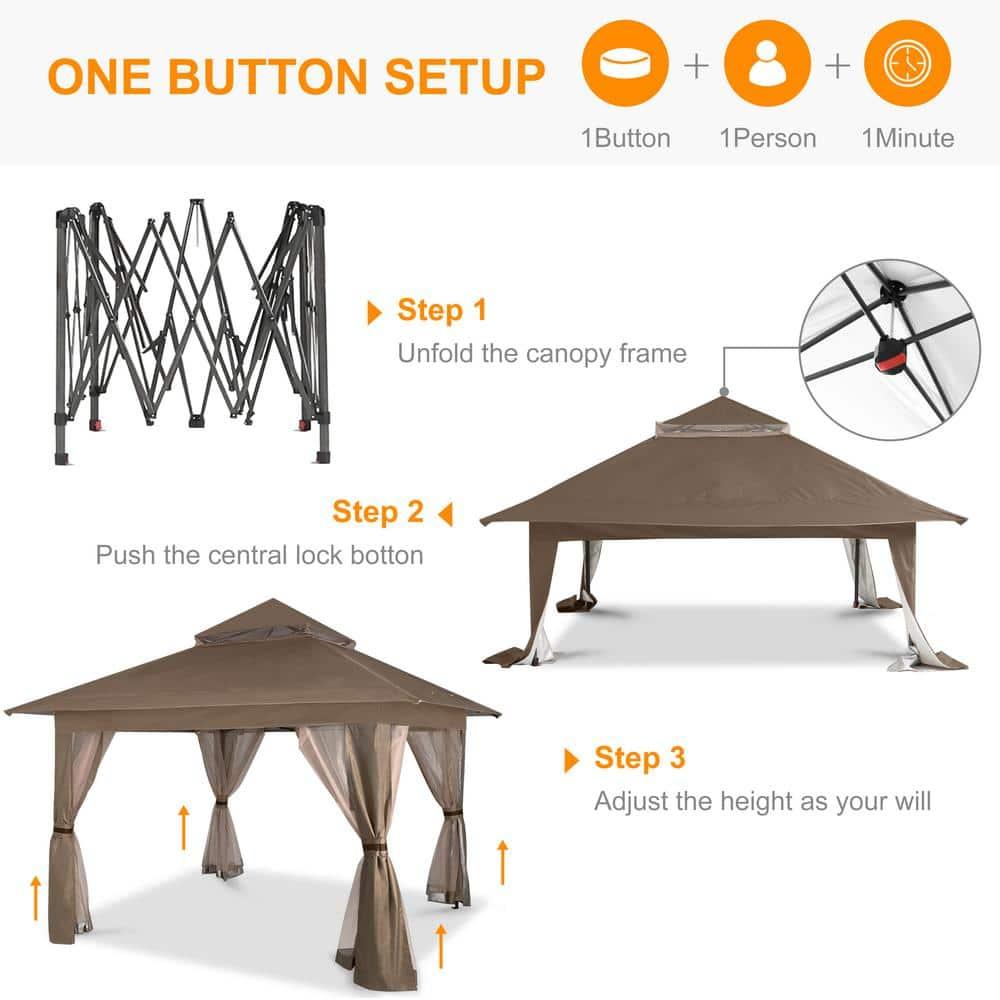 ONE BUTTON SETUP

+ +

1Button 1Person 1Minute

Step 1
Unfold the canopy frame

Step 2
Push the central lock botton

Step 3
Adjust the height as your will