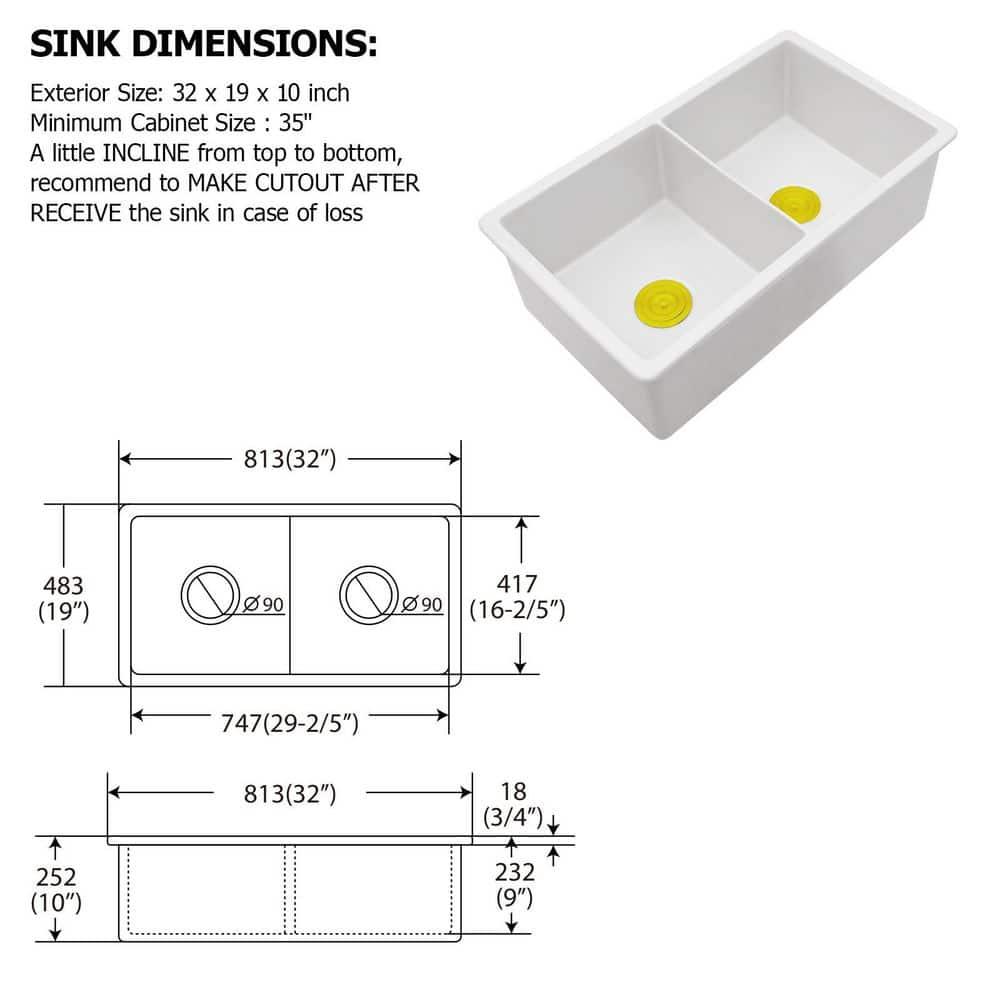 SINK DIMENSIONS:

Exterior Size: 32 x 19 x 10 inch
Minimum Cabinet Size : 35"
A little INCLINE from top to bottom, recommend to MAKE CUTOUT AFTER RECEIVE the sink in case of loss

813(32")

483
(19")

Ø90

Ø90

417
(16-2/5")

747(29-2/5")

813(32")

18
(3/4")

252
(10")

232
(9")