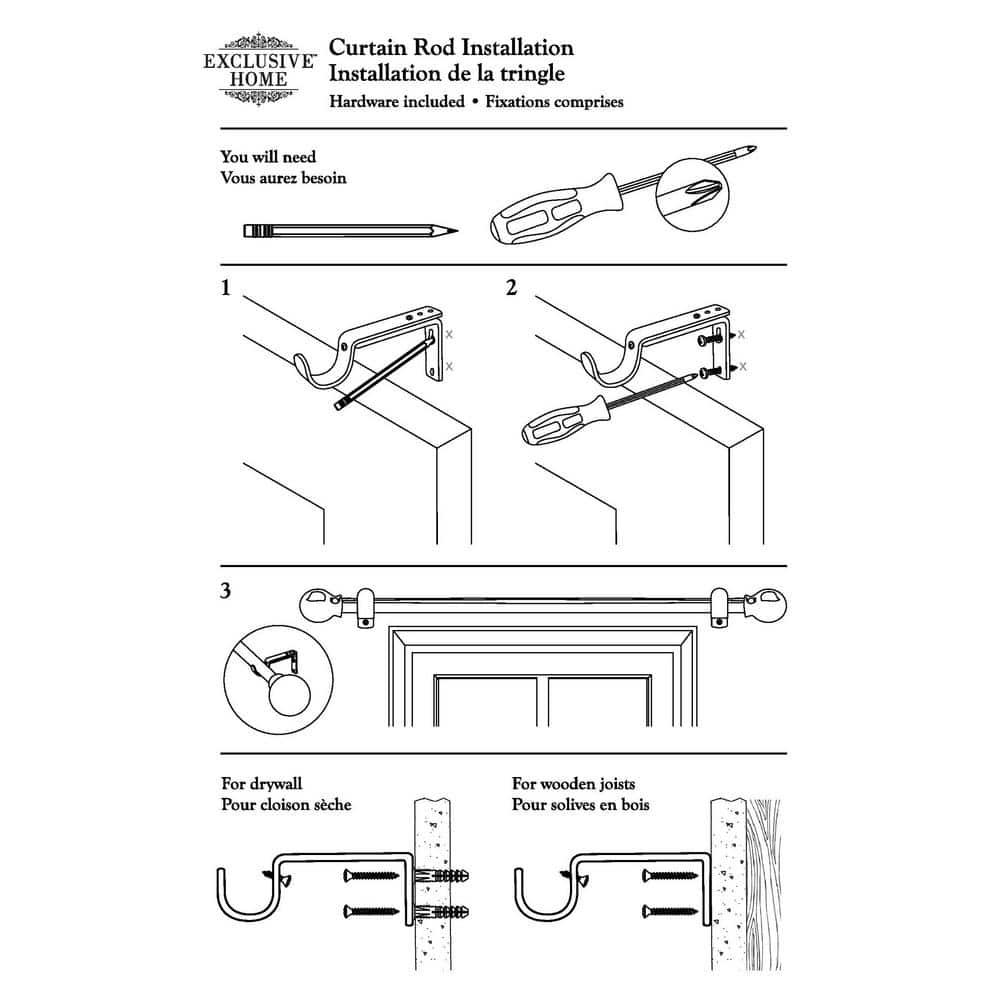 EXCLUSIVE HOME

Curtain Rod Installation
Installation de la tringle
Hardware included • Fixations comprises

You will need
Vous aurez besoin

1

x
x

2

x
x

3

For drywall
Pour cloison sèche

For wooden joists
Pour solives en bois