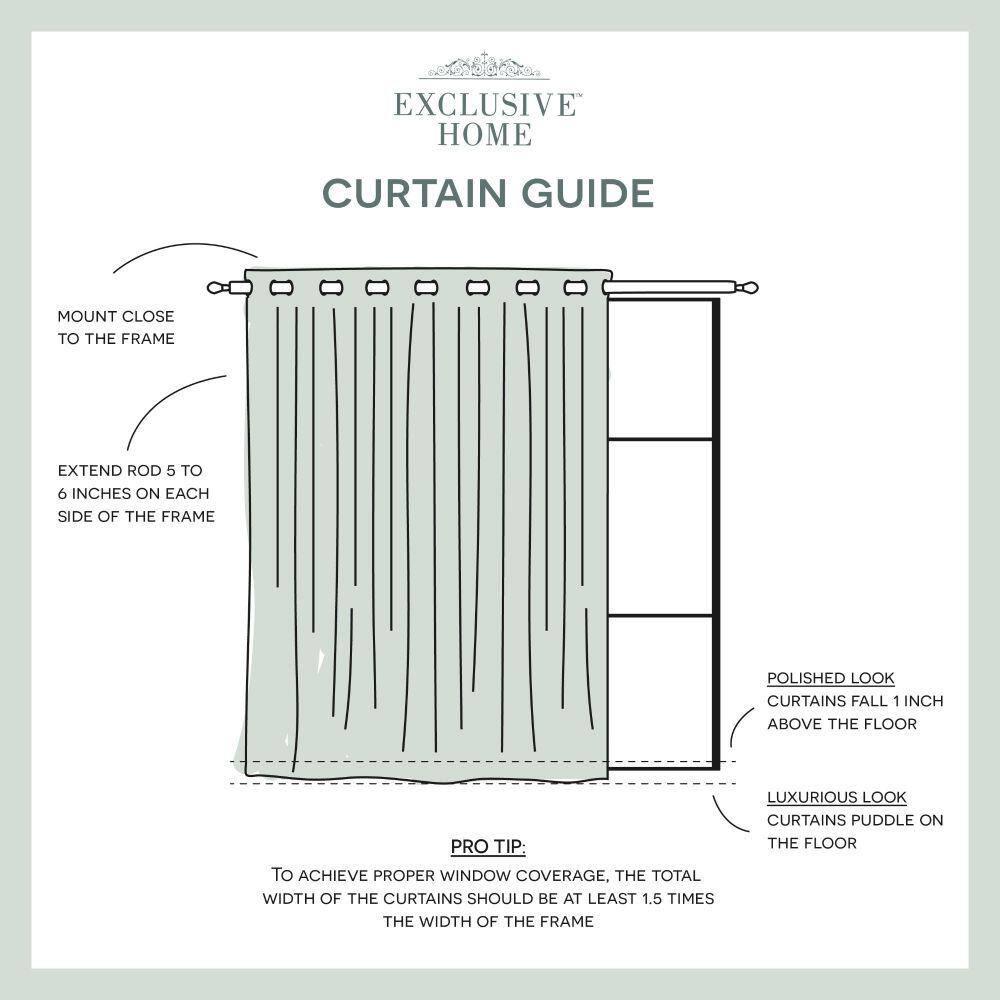 EXCLUSIVE™
HOME

CURTAIN GUIDE

MOUNT CLOSE TO THE FRAME

EXTEND ROD 5 TO 6 INCHES ON EACH SIDE OF THE FRAME

POLISHED LOOK
CURTAINS FALL 1 INCH ABOVE THE FLOOR

LUXURIOUS LOOK
CURTAINS PUDDLE ON THE FLOOR

PRO TIP:
TO ACHIEVE PROPER WINDOW COVERAGE, THE TOTAL WIDTH OF THE CURTAINS SHOULD BE AT LEAST 1.5 TIMES THE WIDTH OF THE FRAME