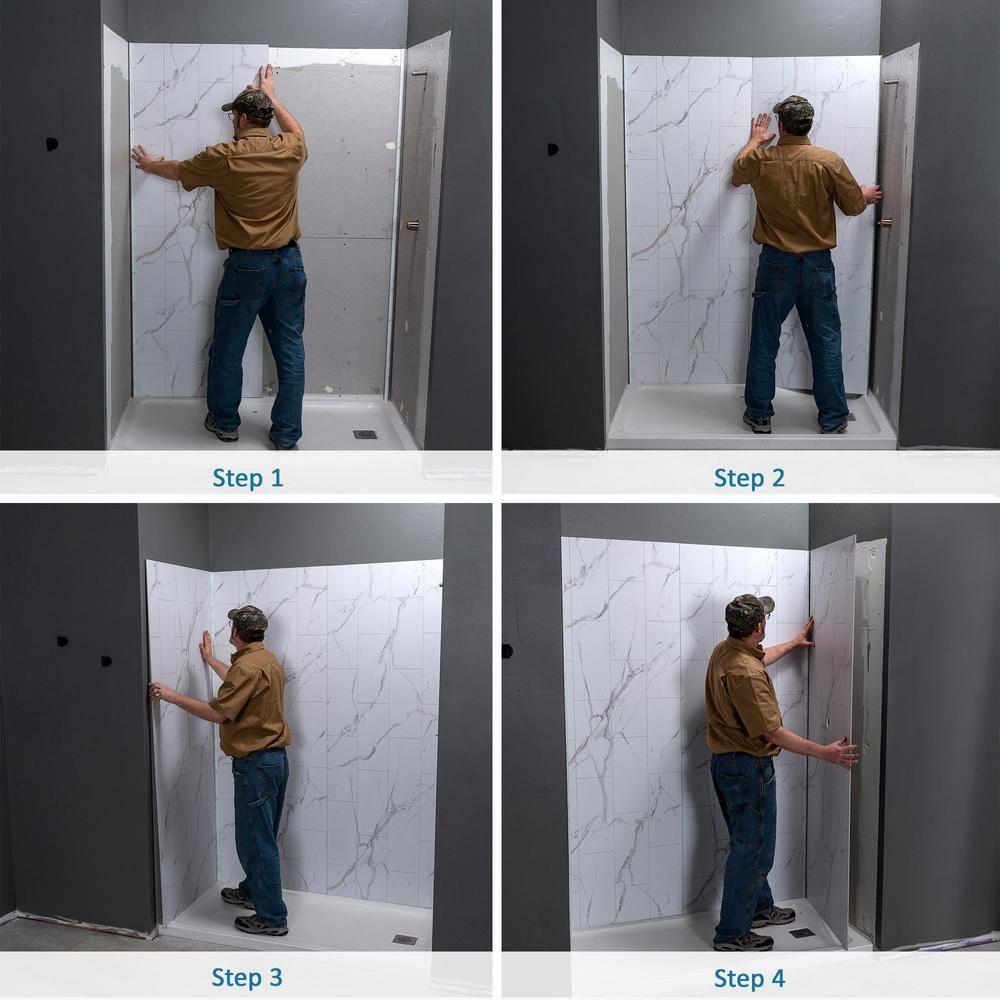 Step 1

Step 2

Step 3

Step 4