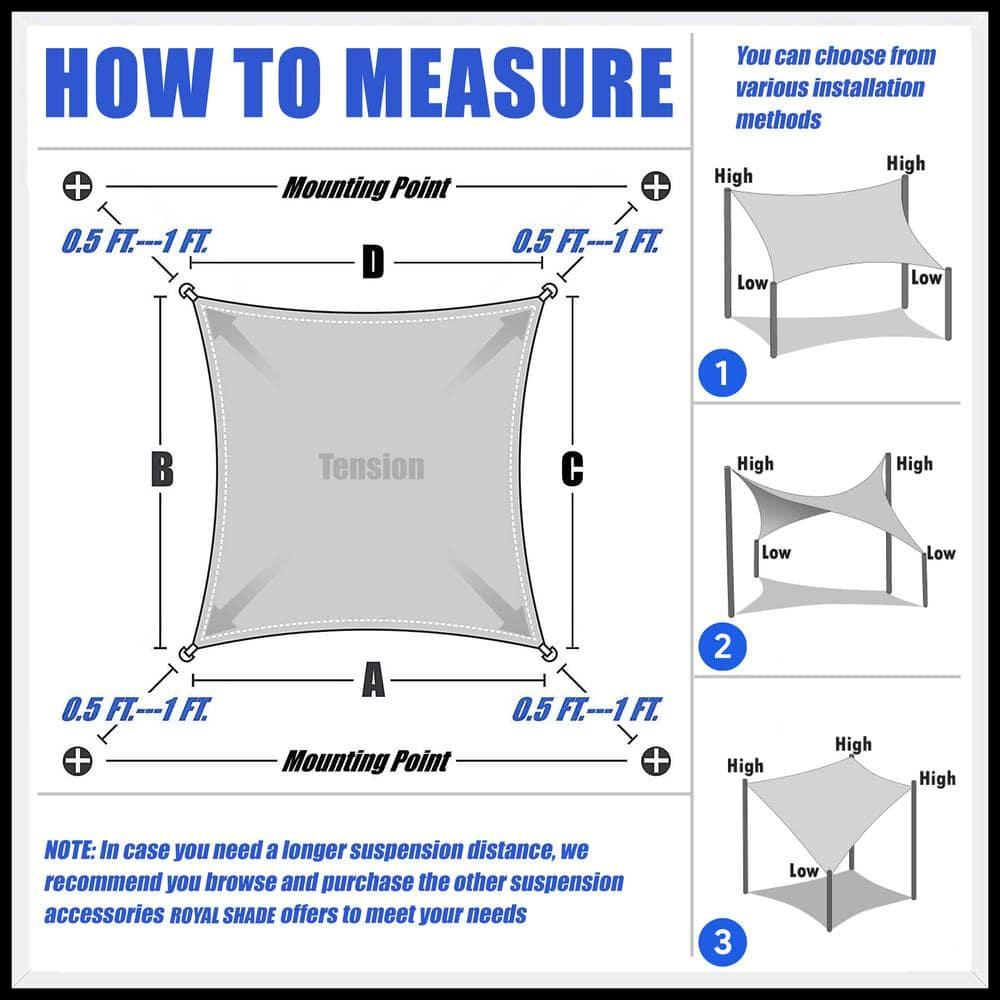 HOW TO MEASURE

Mounting Point

0.5 FT.---1 FT.

0.5 FT.---1 FT.

D

B

Tension

C

A

0.5 FT.---1 FT.

0.5 FT.---1 FT.

Mounting Point

NOTE: In case you need a longer suspension distance, we recommend you browse and purchase the other suspension accessories ROYAL SHADE offers to meet your needs

You can choose from various installation methods

High

High

Low

Low

1

High

High

Low

Low

2

High

High

High

Low

3