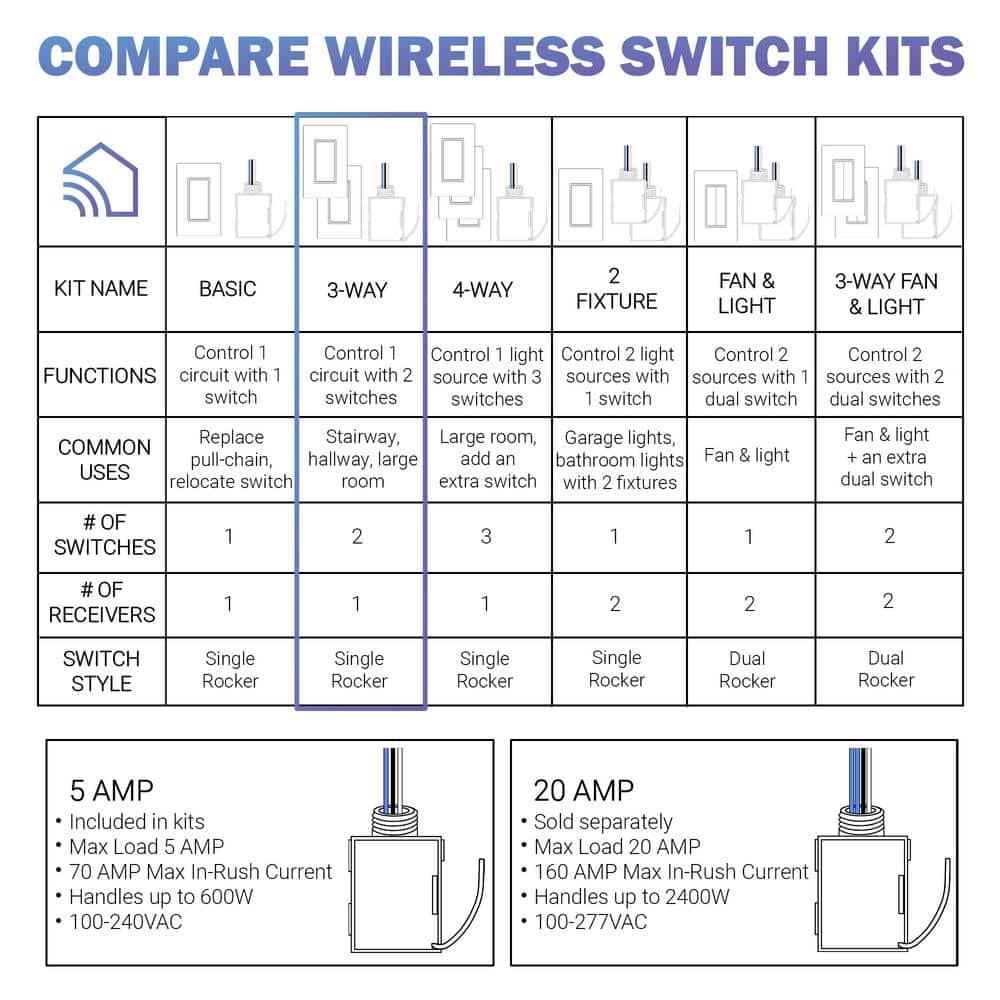 COMPARE WIRELESS SWITCH KITS

| | | | | | | |
|---|---|---|---|---|---|---|
| KIT NAME | BASIC | 3-WAY | 4-WAY | 2 FIXTURE | FAN & LIGHT | 3-WAY FAN & LIGHT |
| FUNCTIONS | Control 1 circuit with 1 switch | Control 1 circuit with 2 switches | Control 1 light source with 3 switches | Control 2 light sources with 1 switch | Control 2 sources with 1 dual switch | Control 2 sources with 2 dual switches |
| COMMON USES | Replace pull-chain, relocate switch | Stairway, hallway, large room | Large room, add an extra switch | Garage lights, bathroom lights with 2 fixtures | Fan & light | Fan & light + an extra dual switch |
| # OF SWITCHES | 1 | 2 | 3 | 1 | 1 | 2 |
| # OF RECEIVERS | 1 | 1 | 1 | 2 | 2 | 2 |
| SWITCH STYLE | Single Rocker | Single Rocker | Single Rocker | Single Rocker | Dual Rocker | Dual Rocker |

5 AMP
• Included in kits
• Max Load 5 AMP
• 70 AMP Max In-Rush Current
• Handles up to 600W
• 100-240VAC

20 AMP
• Sold separately
• Max Load 20 AMP
• 160 AMP Max In-Rush Current
• Handles up to 2400W
• 100-277VAC