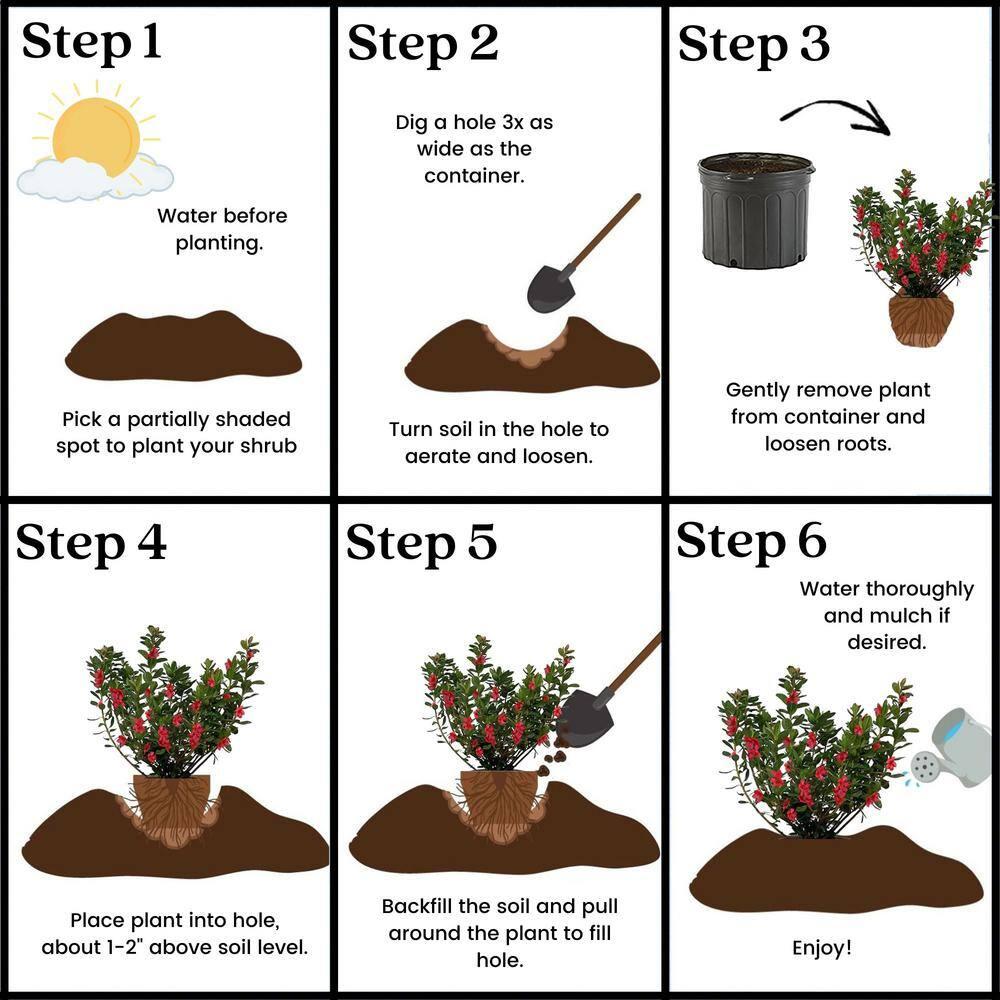 Step 1

Water before planting.

Pick a partially shaded spot to plant your shrub

Step 2

Dig a hole 3x as wide as the container.

Turn soil in the hole to aerate and loosen.

Step 3

Gently remove plant from container and loosen roots.

Step 4

Place plant into hole, about 1-2" above soil level.

Step 5

Backfill the soil and pull around the plant to fill hole.

Step 6

Water thoroughly and mulch if desired.

Enjoy!