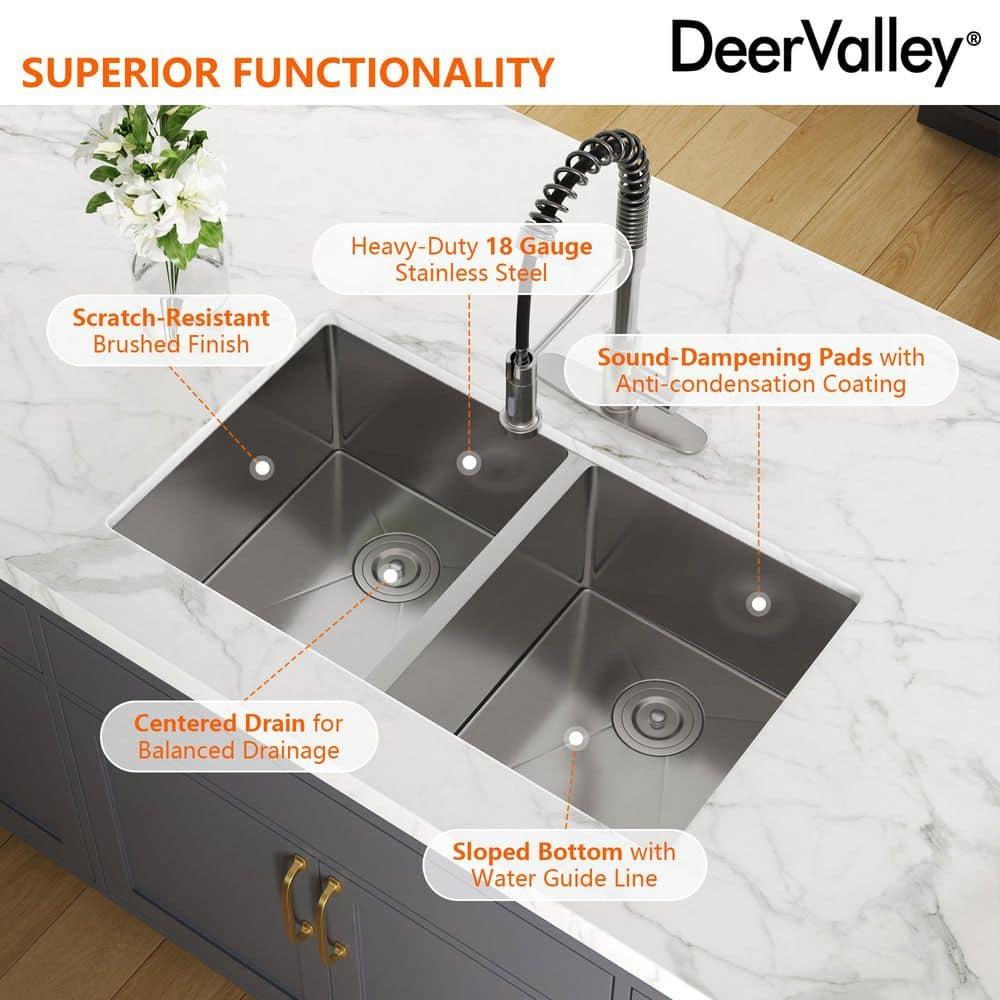 SUPERIOR FUNCTIONALITY

DeerValley®

Heavy-Duty 18 Gauge Stainless Steel

Scratch-Resistant Brushed Finish

Sound-Dampening Pads with Anti-condensation Coating

Centered Drain for Balanced Drainage

Sloped Bottom with Water Guide Line