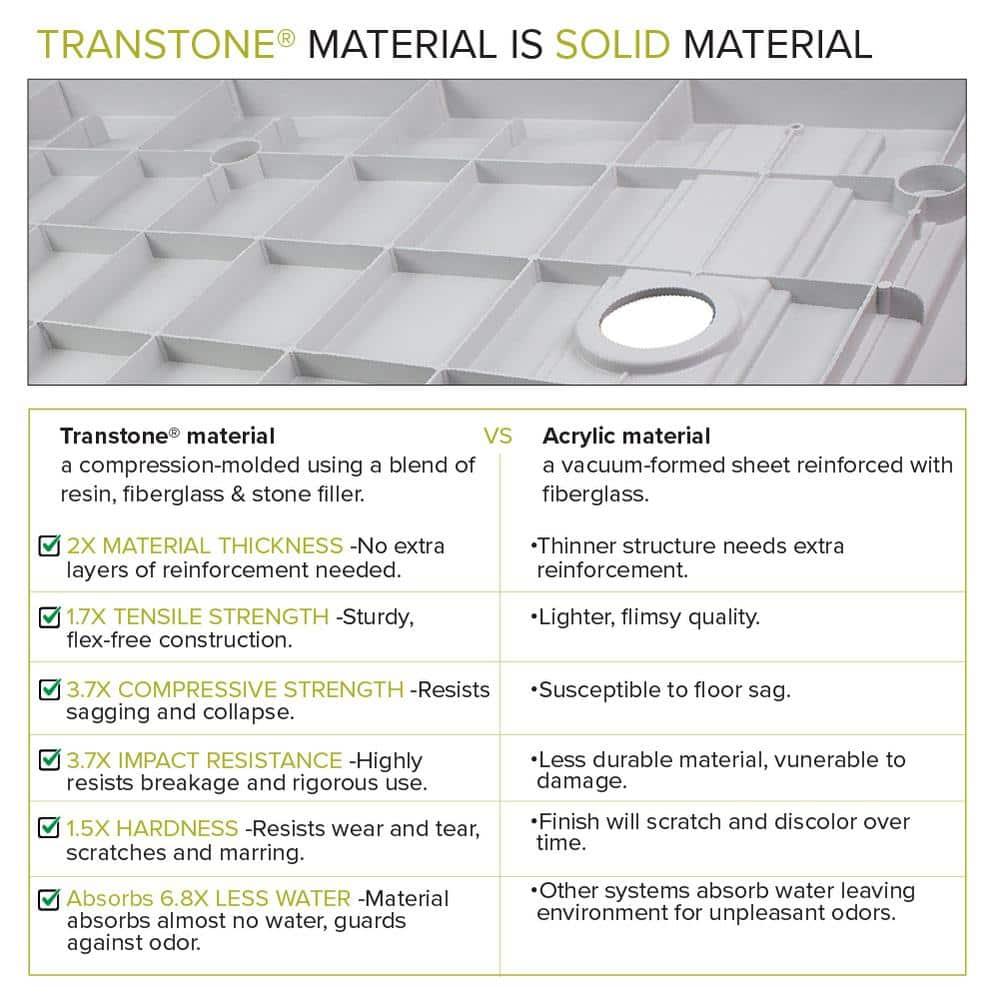 TRANSTONE® MATERIAL IS SOLID MATERIAL

| Transtone® material a compression-molded using a blend of resin, fiberglass & stone filler. | VS | Acrylic material a vacuum-formed sheet reinforced with fiberglass. |
|---|---|---|
| 2X MATERIAL THICKNESS -No extra layers of reinforcement needed. | | •Thinner structure needs extra reinforcement. |
| 1.7X TENSILE STRENGTH -Sturdy, flex-free construction. | | •Lighter, flimsy quality. |
| 3.7X COMPRESSIVE STRENGTH -Resists sagging and collapse. | | •Susceptible to floor sag. |
| 3.7X IMPACT RESISTANCE -Highly resists breakage and rigorous use. | | •Less durable material, vunerable to damage. |
| 1.5X HARDNESS -Resists wear and tear, scratches and marring. | | •Finish will scratch and discolor over time. |
| Absorbs 6.8X LESS WATER -Material absorbs almost no water, guards against odor. | | •Other systems absorb water leaving environment for unpleasant odors. |