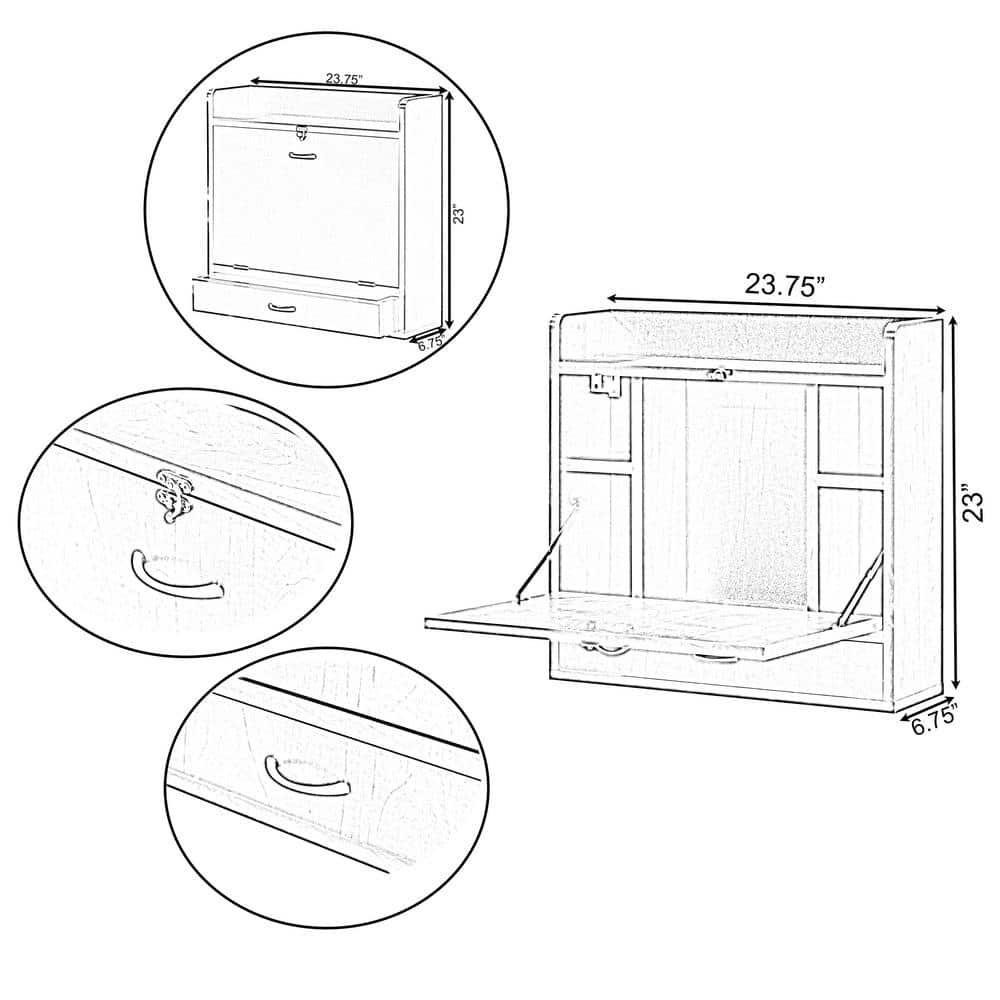 23.75"
23"
6.75"
23.75"
23"
6.75"