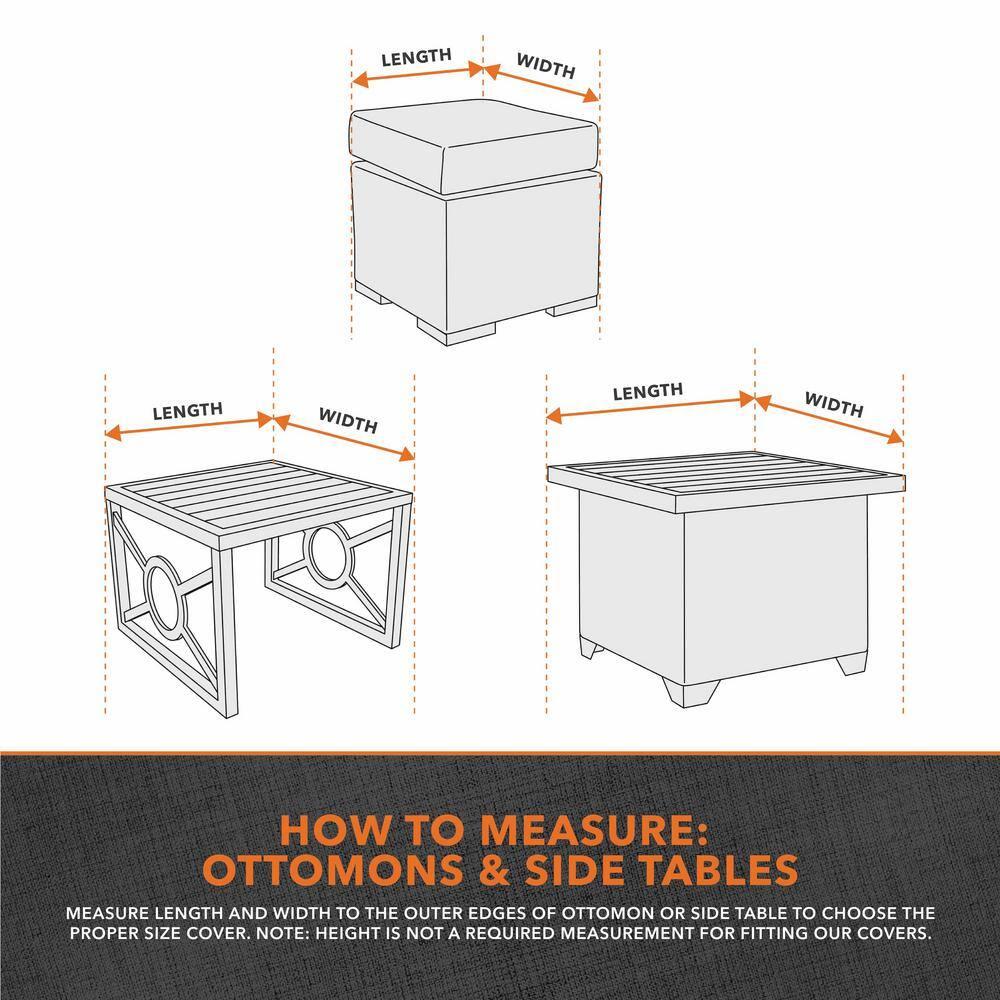 LENGTH
WIDTH

LENGTH
WIDTH

LENGTH
WIDTH

HOW TO MEASURE:
OTTOMONS & SIDE TABLES

MEASURE LENGTH AND WIDTH TO THE OUTER EDGES OF OTTOMON OR SIDE TABLE TO CHOOSE THE PROPER SIZE COVER. NOTE: HEIGHT IS NOT A REQUIRED MEASUREMENT FOR FITTING OUR COVERS.