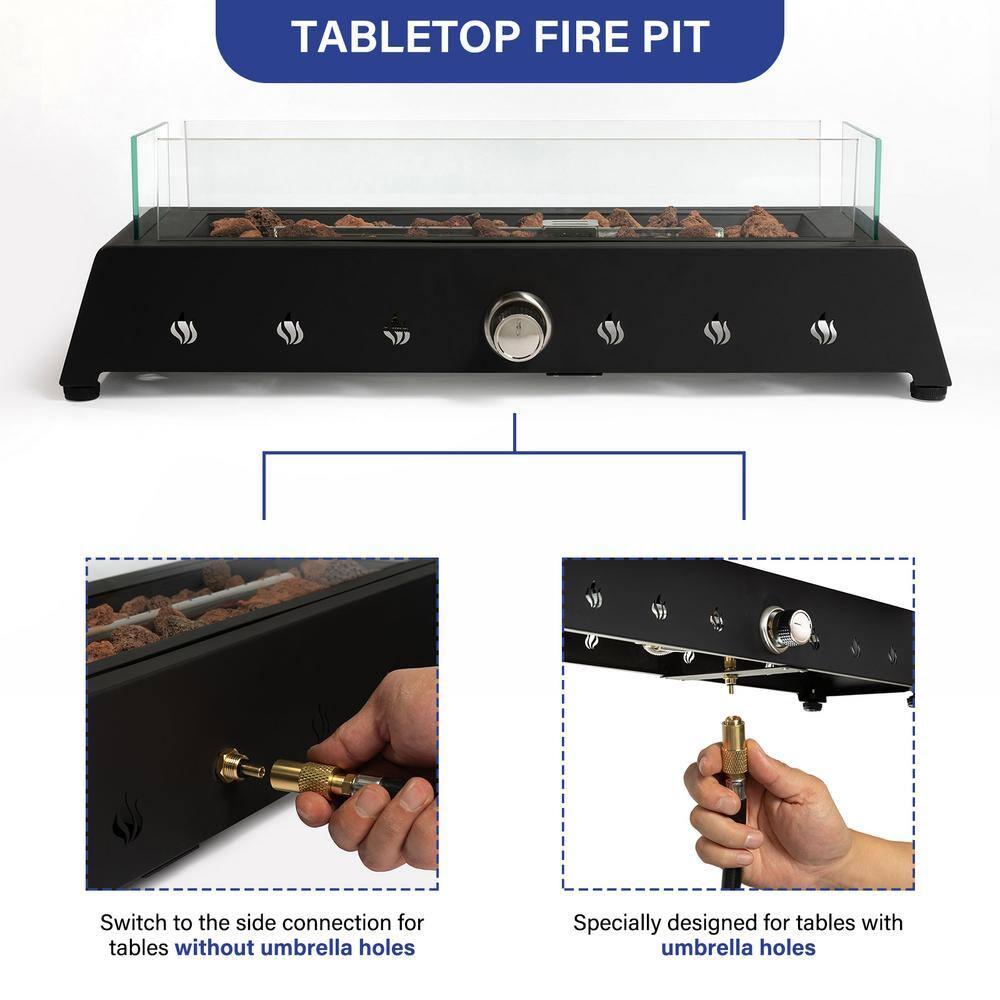 TABLETOP FIRE PIT

Switch to the side connection for tables without umbrella holes

Specially designed for tables with umbrella holes