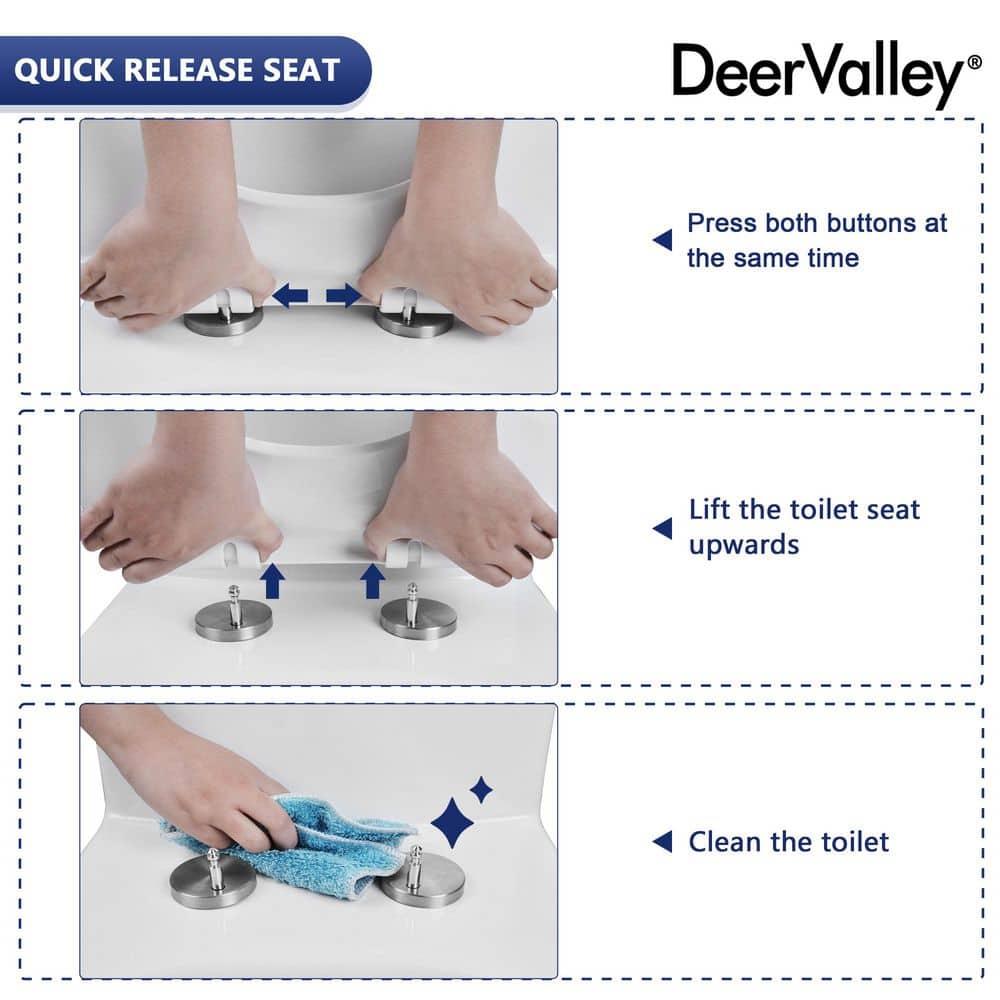 QUICK RELEASE SEAT

DeerValley®

Press both buttons at the same time

Lift the toilet seat upwards

Clean the toilet