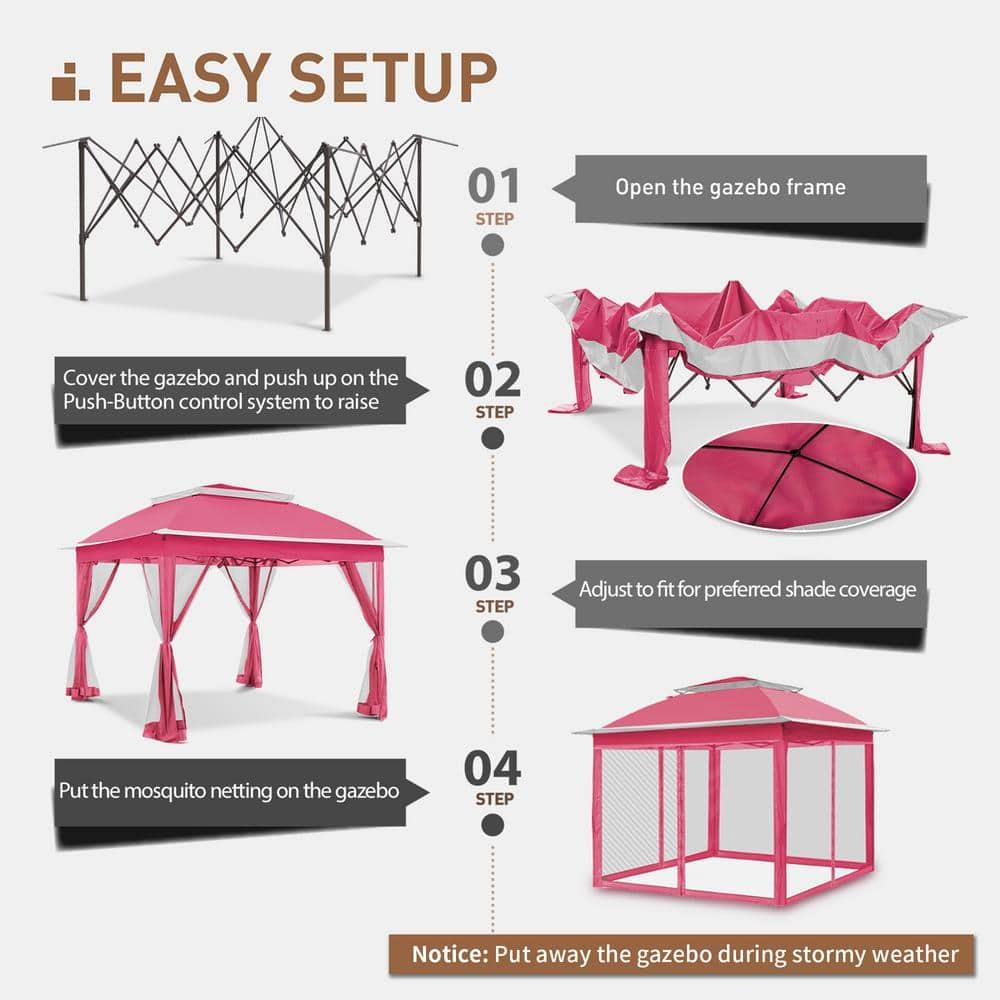 EASY SETUP

01
STEP

Open the gazebo frame

Cover the gazebo and push up on the Push-Button control system to raise

02
STEP

03
STEP

Adjust to fit for preferred shade coverage

Put the mosquito netting on the gazebo

04
STEP

Notice: Put away the gazebo during stormy weather