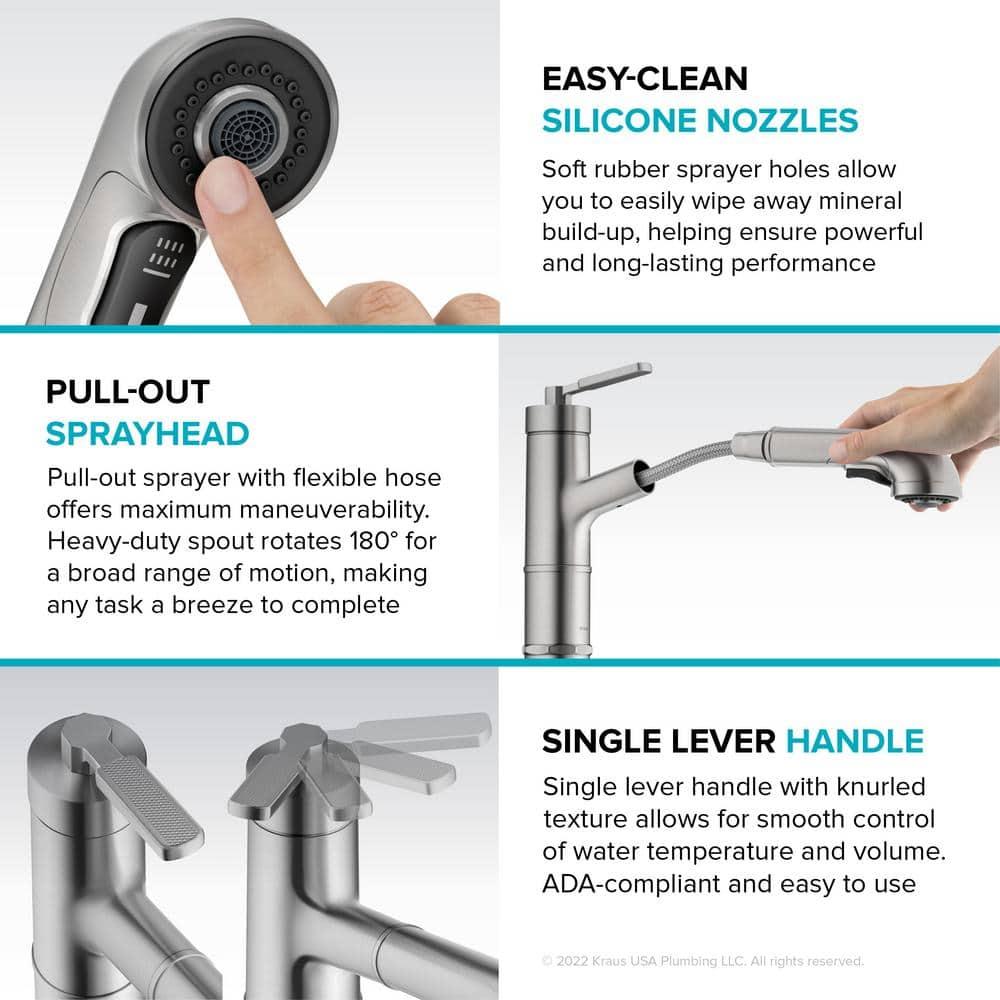 EASY-CLEAN
SILICONE NOZZLES

Soft rubber sprayer holes allow you to easily wipe away mineral build-up, helping ensure powerful and long-lasting performance

PULL-OUT
SPRAYHEAD

Pull-out sprayer with flexible hose offers maximum maneuverability. Heavy-duty spout rotates 180° for a broad range of motion, making any task a breeze to complete

SINGLE LEVER HANDLE

Single lever handle with knurled texture allows for smooth control of water temperature and volume. ADA-compliant and easy to use

© 2022 Kraus USA Plumbing LLC. All rights reserved.