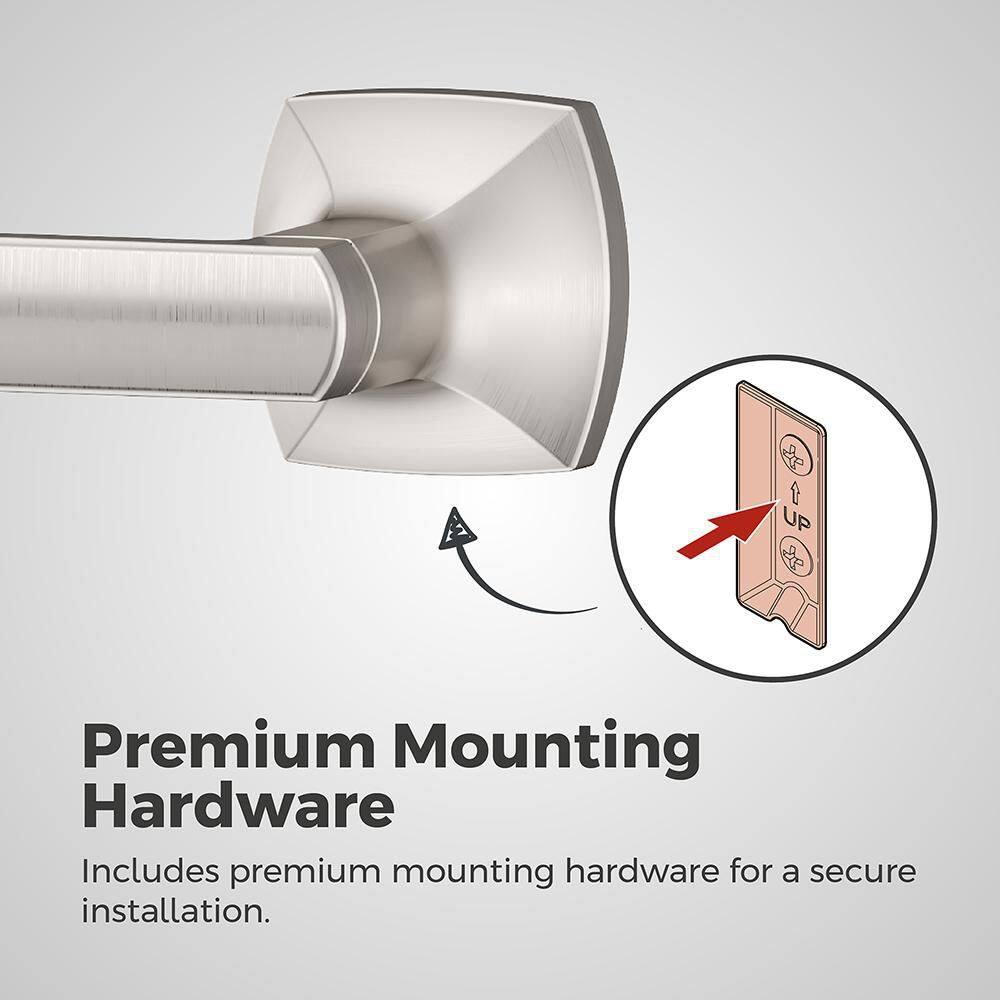 UP

Premium Mounting Hardware

Includes premium mounting hardware for a secure installation.