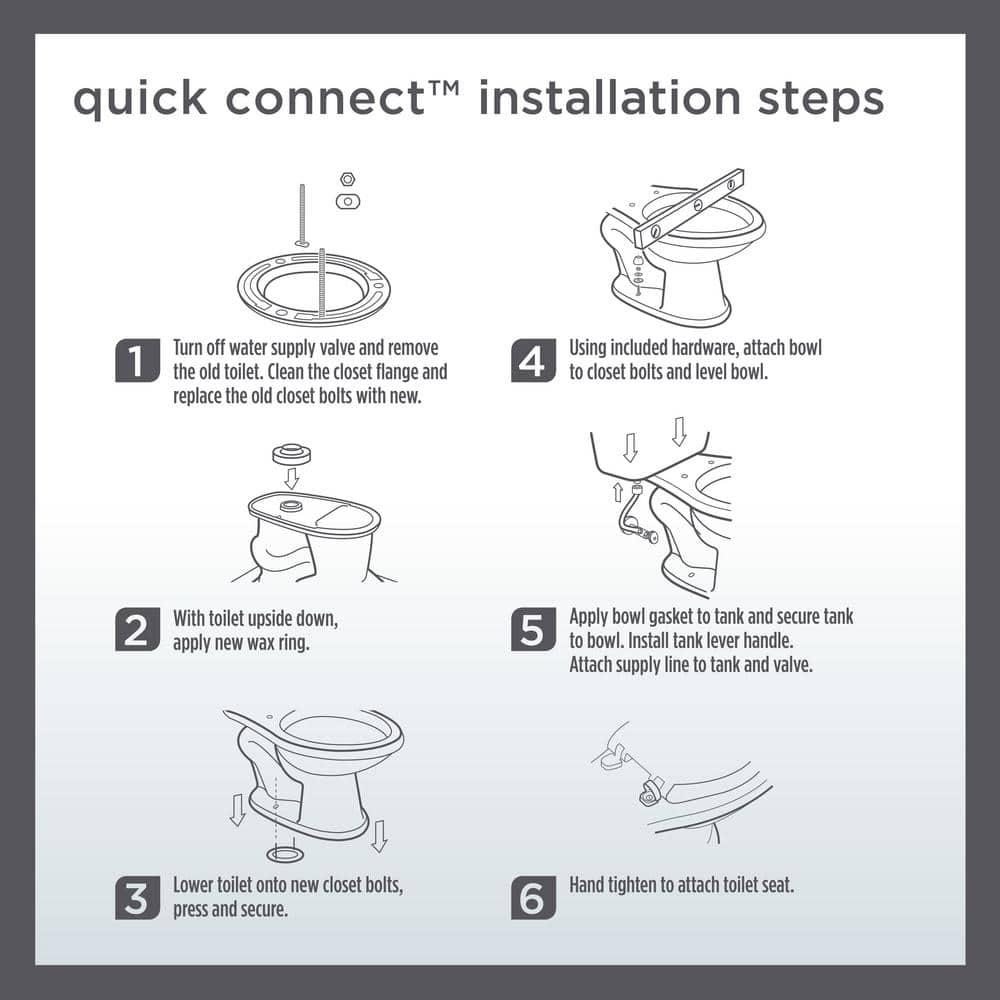 quick connect™ installation steps

1 Turn off water supply valve and remove the old toilet. Clean the closet flange and replace the old closet bolts with new.

2 With toilet upside down, apply new wax ring.

3 Lower toilet onto new closet bolts, press and secure.

4 Using included hardware, attach bowl to closet bolts and level bowl.

5 Apply bowl gasket to tank and secure tank to bowl. Install tank lever handle. Attach supply line to tank and valve.

6 Hand tighten to attach toilet seat.