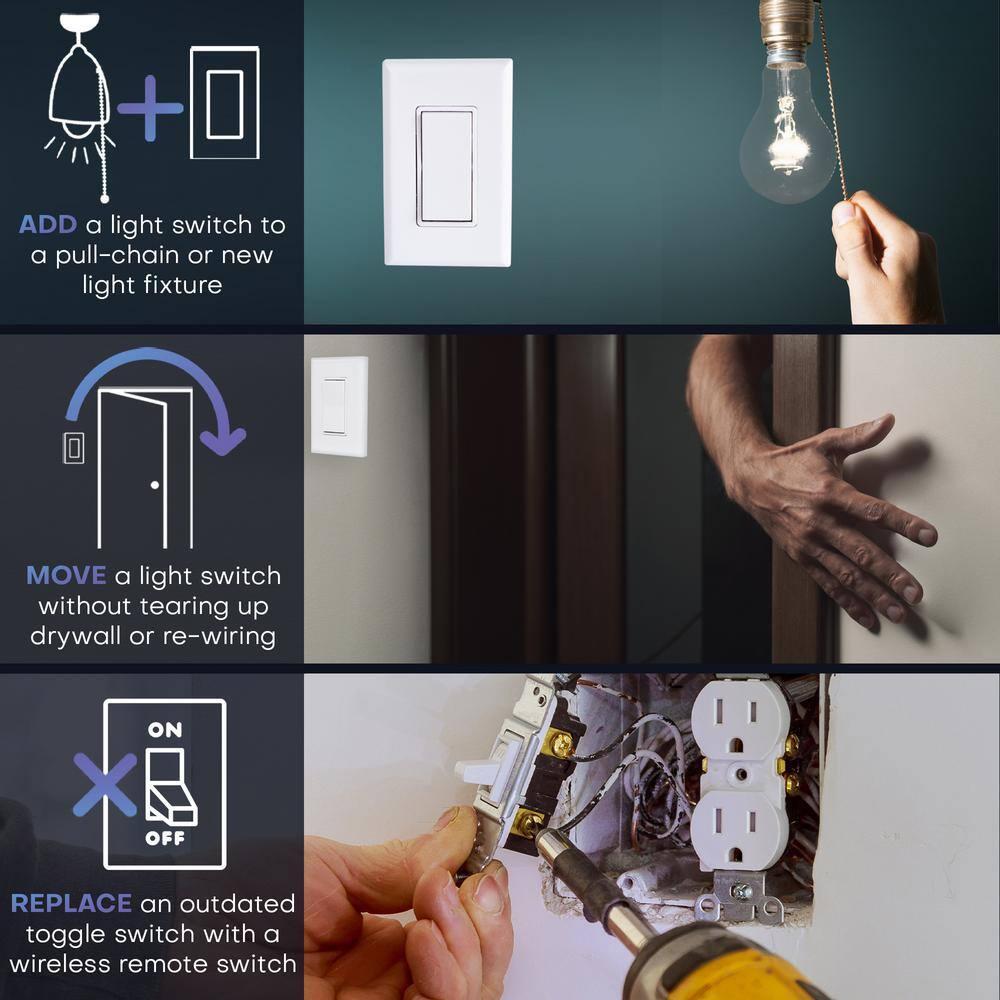 ADD a light switch to a pull-chain or new light fixture

MOVE a light switch without tearing up drywall or re-wiring

ON
OFF

REPLACE an outdated toggle switch with a wireless remote switch