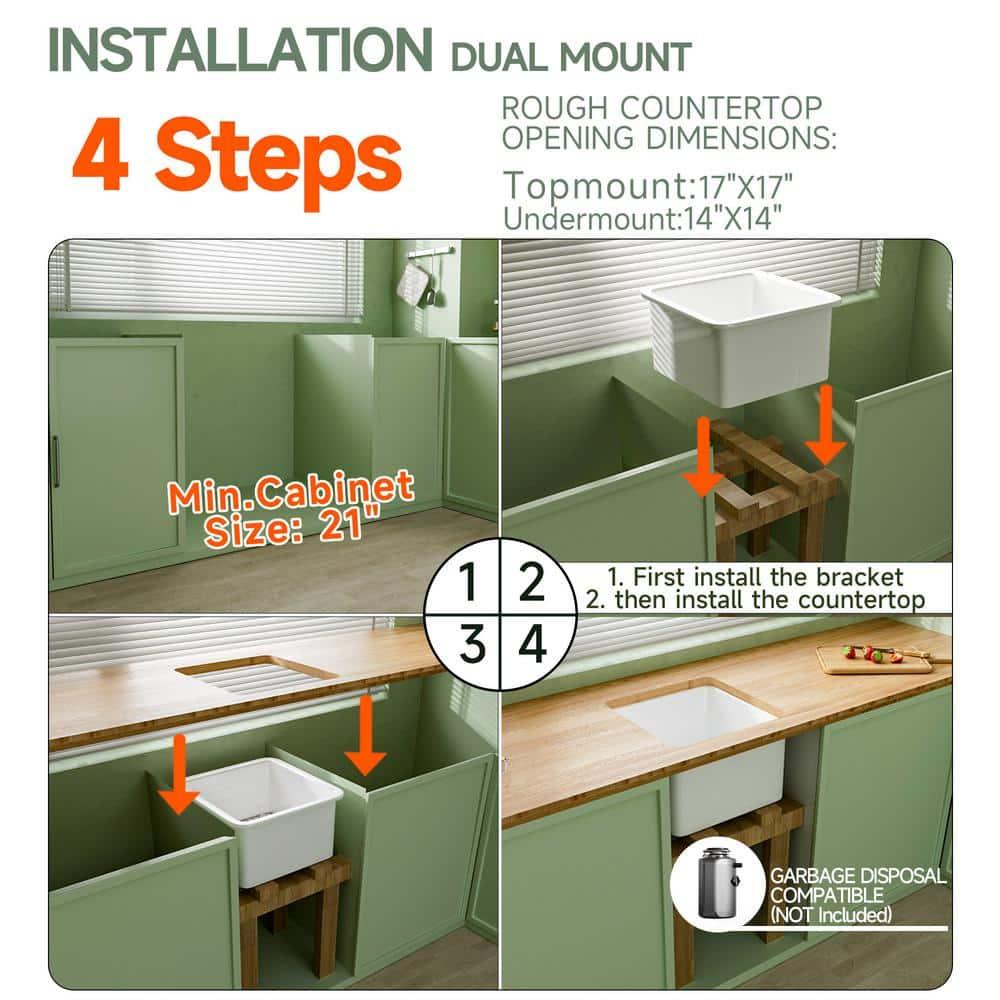 INSTALLATION DUAL MOUNT

4 Steps

ROUGH COUNTERTOP OPENING DIMENSIONS:

Topmount:17"X17"
Undermount:14"X14"

Min.Cabinet Size: 21"

1 2
3 4

1. First install the bracket
2. then install the countertop

GARBAGE DISPOSAL COMPATIBLE (NOT Included)