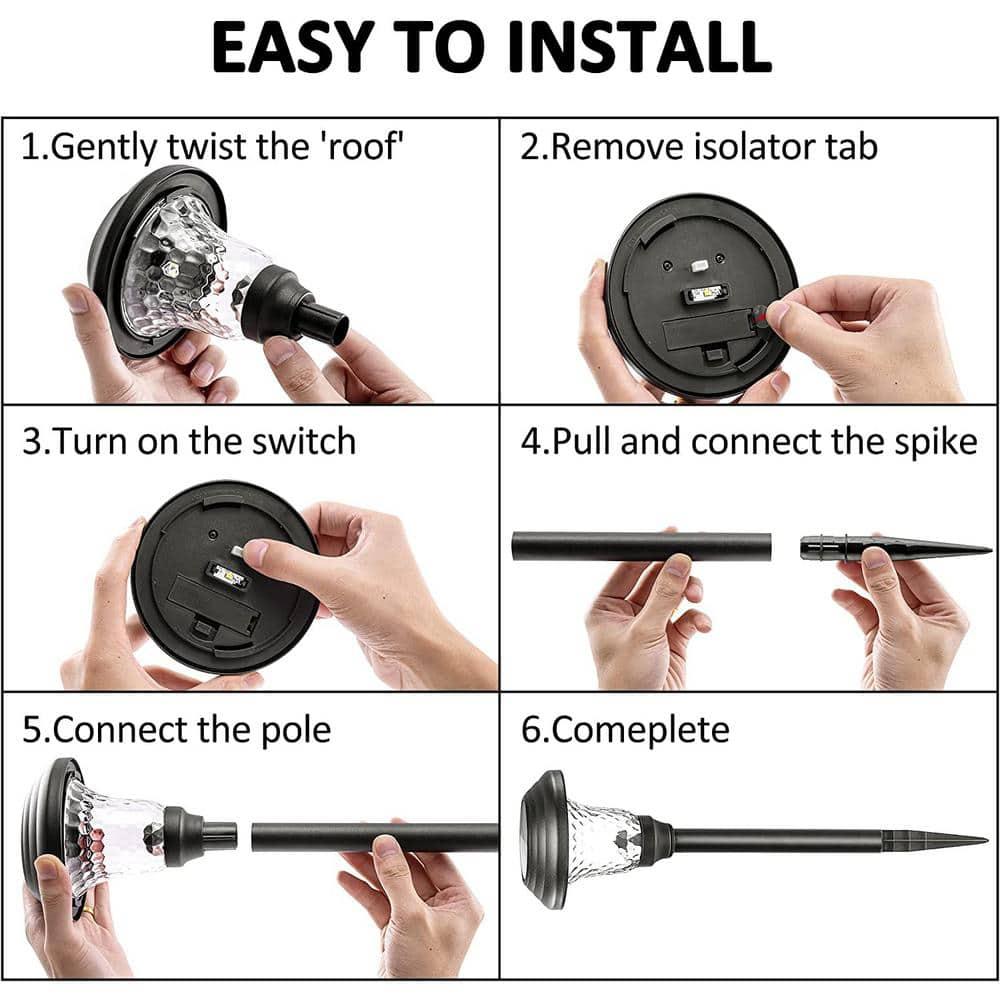 EASY TO INSTALL

1.Gently twist the 'roof'

2.Remove isolator tab

3.Turn on the switch

4.Pull and connect the spike

5.Connect the pole

6.Comeplete