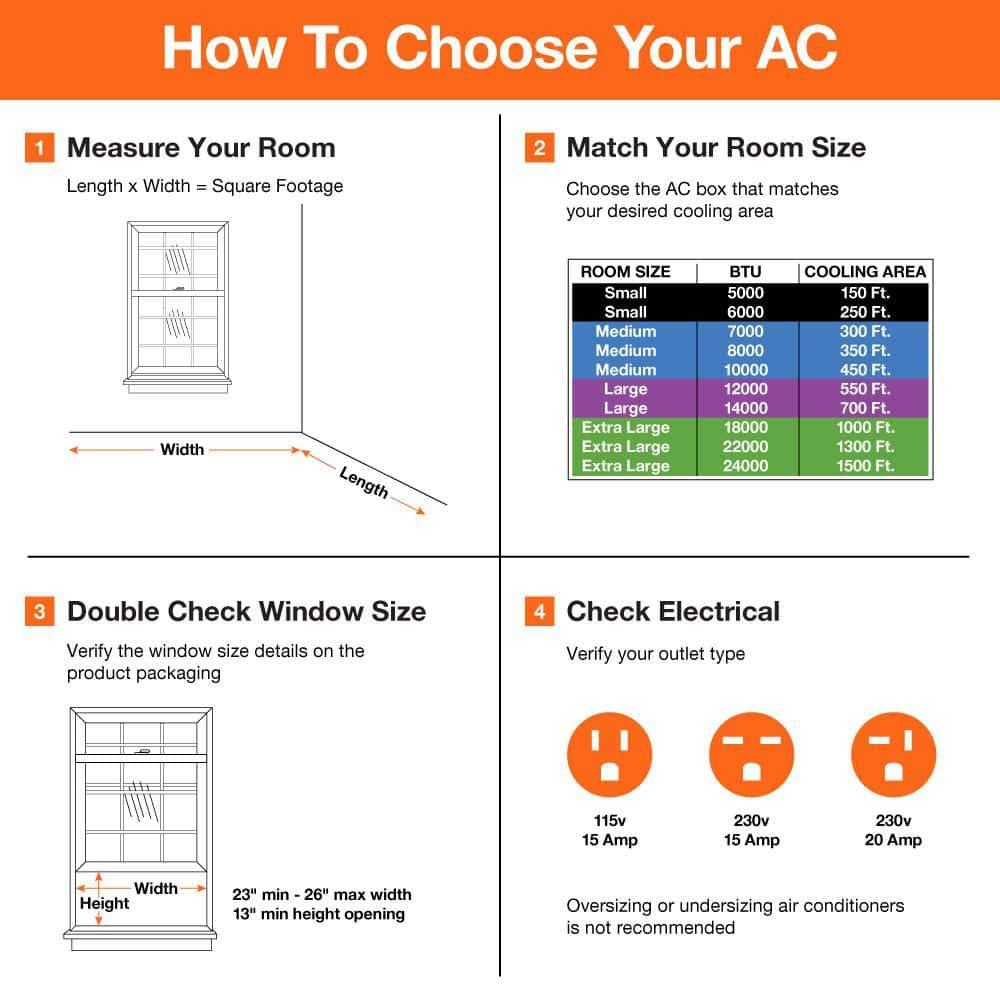 How To Choose Your AC

1 Measure Your Room

Length x Width = Square Footage

Width

Length

2 Match Your Room Size

Choose the AC box that matches your desired cooling area

| ROOM SIZE | BTU | COOLING AREA |
|---|---|---|
| Small | 5000 | 150 Ft. |
| Small | 6000 | 250 Ft. |
| Medium | 7000 | 300 Ft. |
| Medium | 8000 | 350 Ft. |
| Medium | 10000 | 450 Ft. |
| Large | 12000 | 550 Ft. |
| Large | 14000 | 700 Ft. |
| Extra Large | 18000 | 1000 Ft. |
| Extra Large | 22000 | 1300 Ft. |
| Extra Large | 24000 | 1500 Ft. |

3 Double Check Window Size

Verify the window size details on the product packaging

Width

Height

23" min - 26" max width
13" min height opening

4 Check Electrical

Verify your outlet type

115v
15 Amp

230v
15 Amp

230v
20 Amp

Oversizing or undersizing air conditioners is not recommended