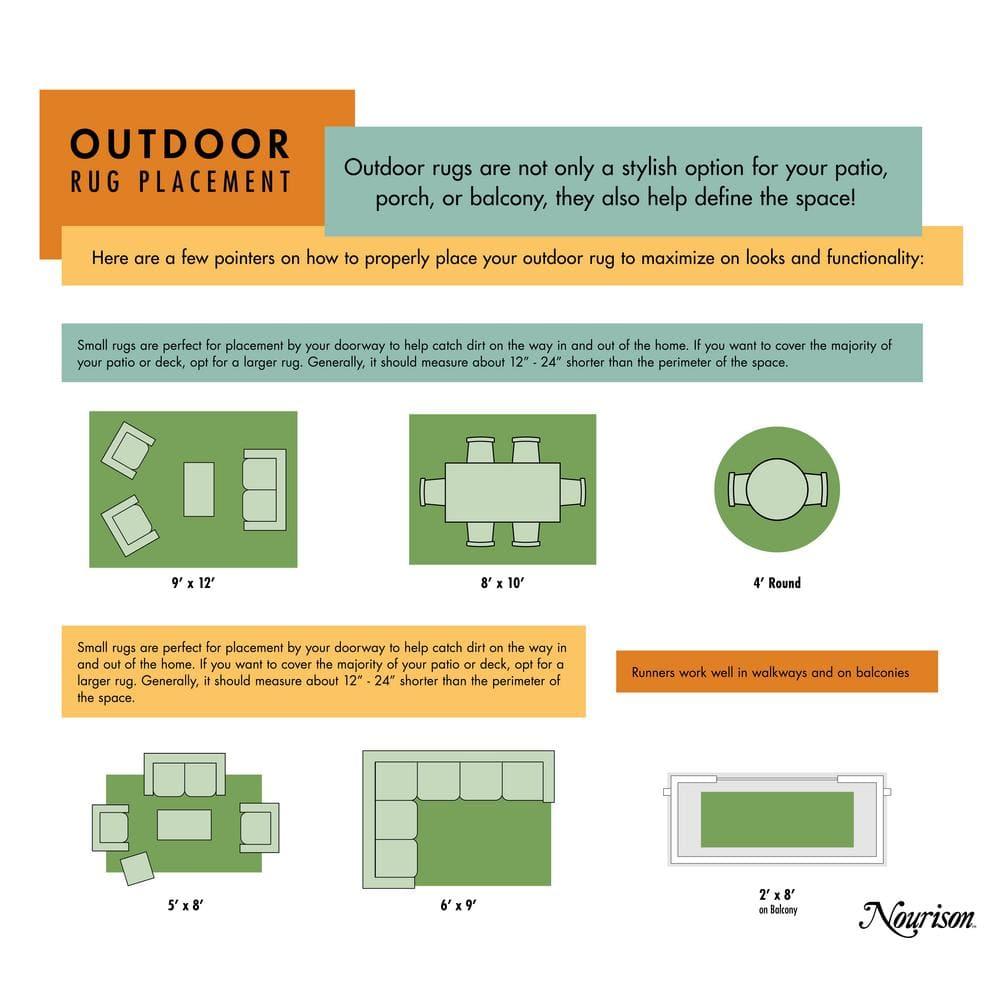 OUTDOOR
RUG PLACEMENT

Outdoor rugs are not only a stylish option for your patio, porch, or balcony, they also help define the space!

Here are a few pointers on how to properly place your outdoor rug to maximize on looks and functionality:

Small rugs are perfect for placement by your doorway to help catch dirt on the way in and out of the home. If you want to cover the majority of your patio or deck, opt for a larger rug. Generally, it should measure about 12" - 24" shorter than the perimeter of the space.

9' x 12'

8' x 10'

4' Round

Small rugs are perfect for placement by your doorway to help catch dirt on the way in and out of the home. If you want to cover the majority of your patio or deck, opt for a larger rug. Generally, it should measure about 12" - 24" shorter than the perimeter of the space.

Runners work well in walkways and on balconies

5' x 8'

6' x 9'

2' x 8'
on Balcony

Nourison