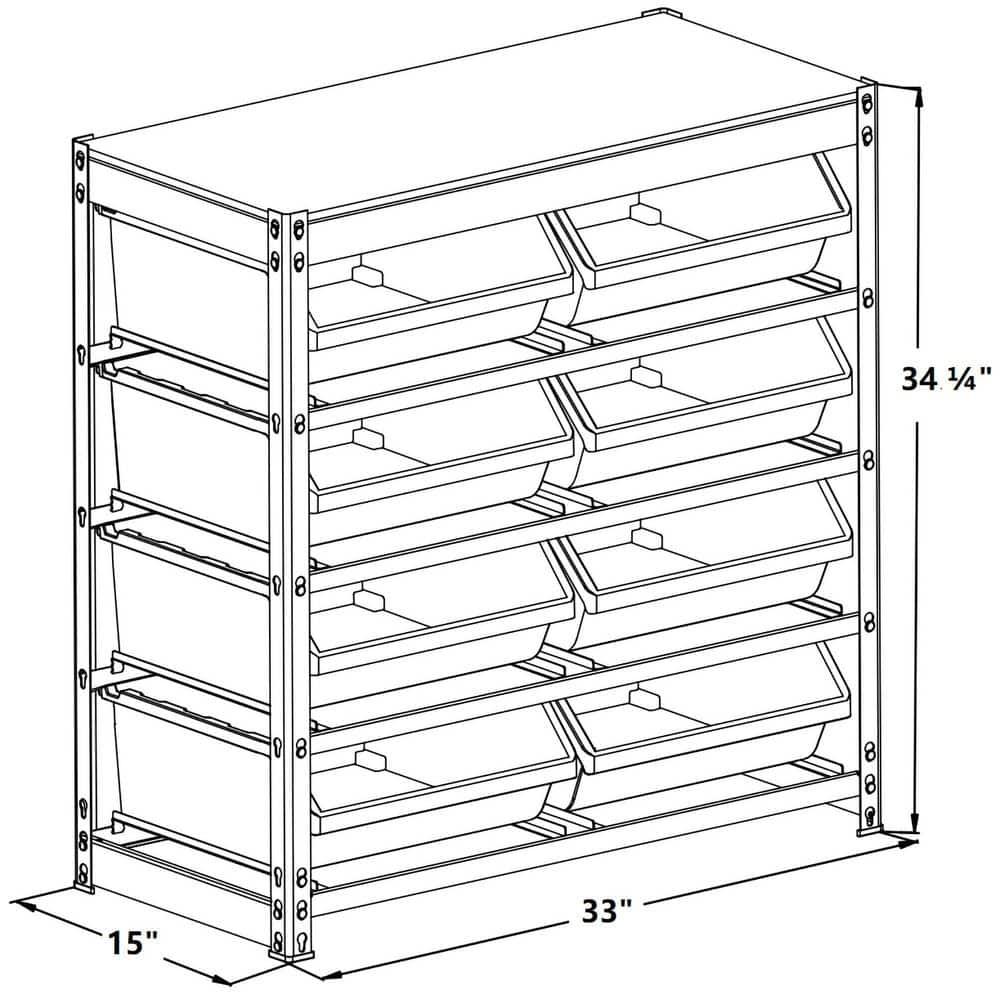 34 ¼"

15"

33"