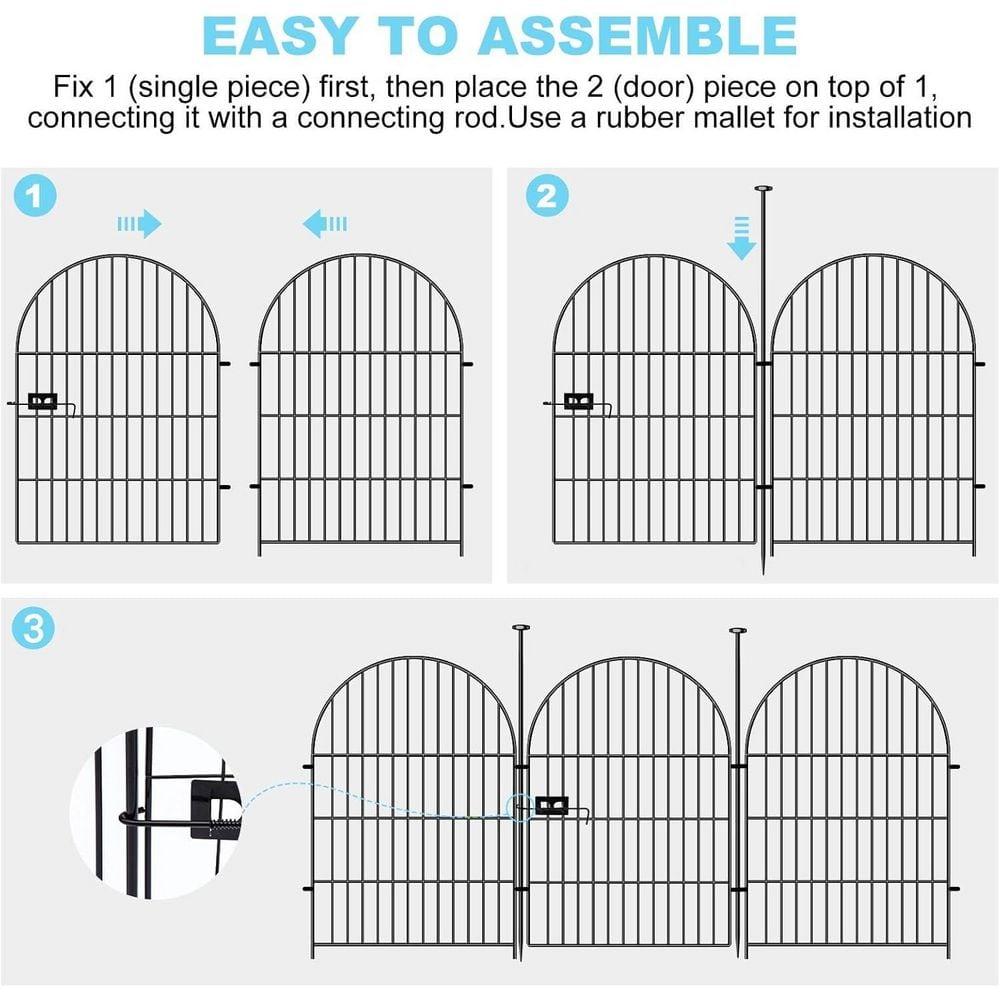 EASY TO ASSEMBLE

Fix 1 (single piece) first, then place the 2 (door) piece on top of 1, connecting it with a connecting rod.Use a rubber mallet for installation

1

2

3