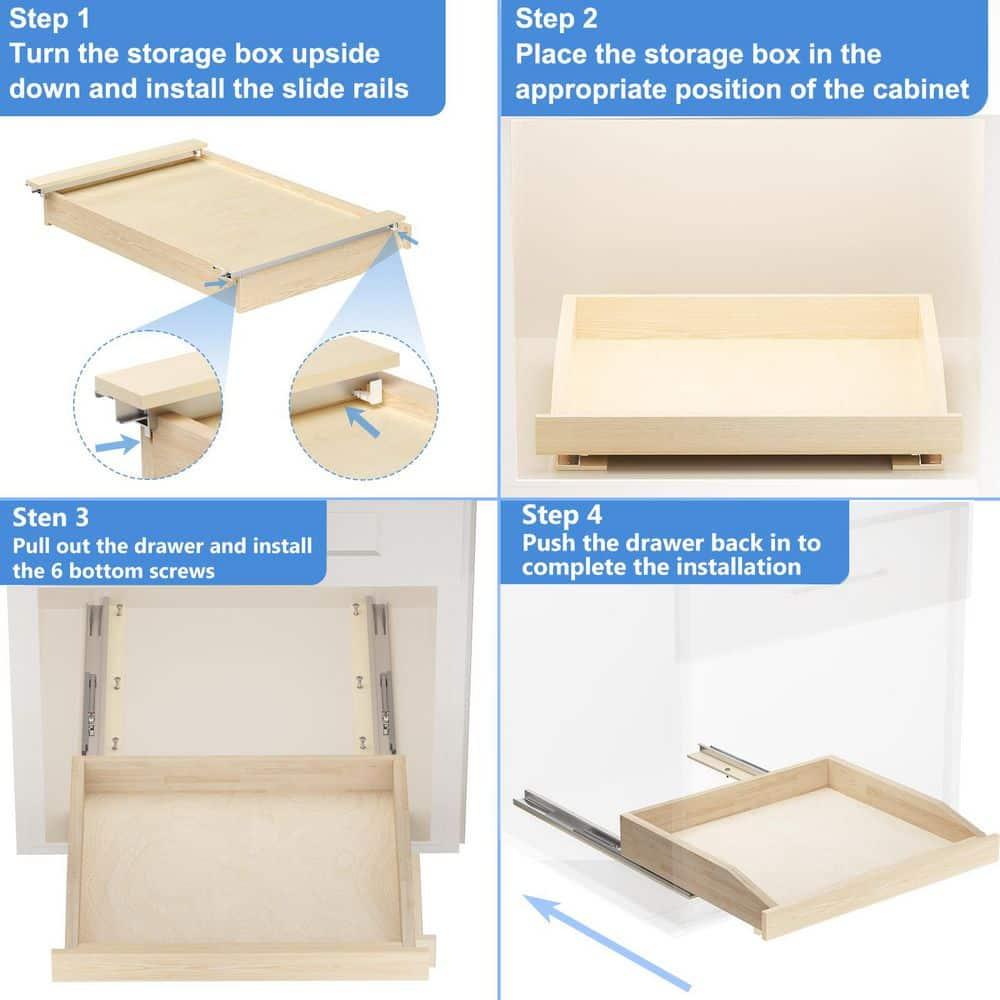 Step 1
Turn the storage box upside down and install the slide rails

Step 2
Place the storage box in the appropriate position of the cabinet

Sten 3
Pull out the drawer and install the 6 bottom screws

Step 4
Push the drawer back in to complete the installation