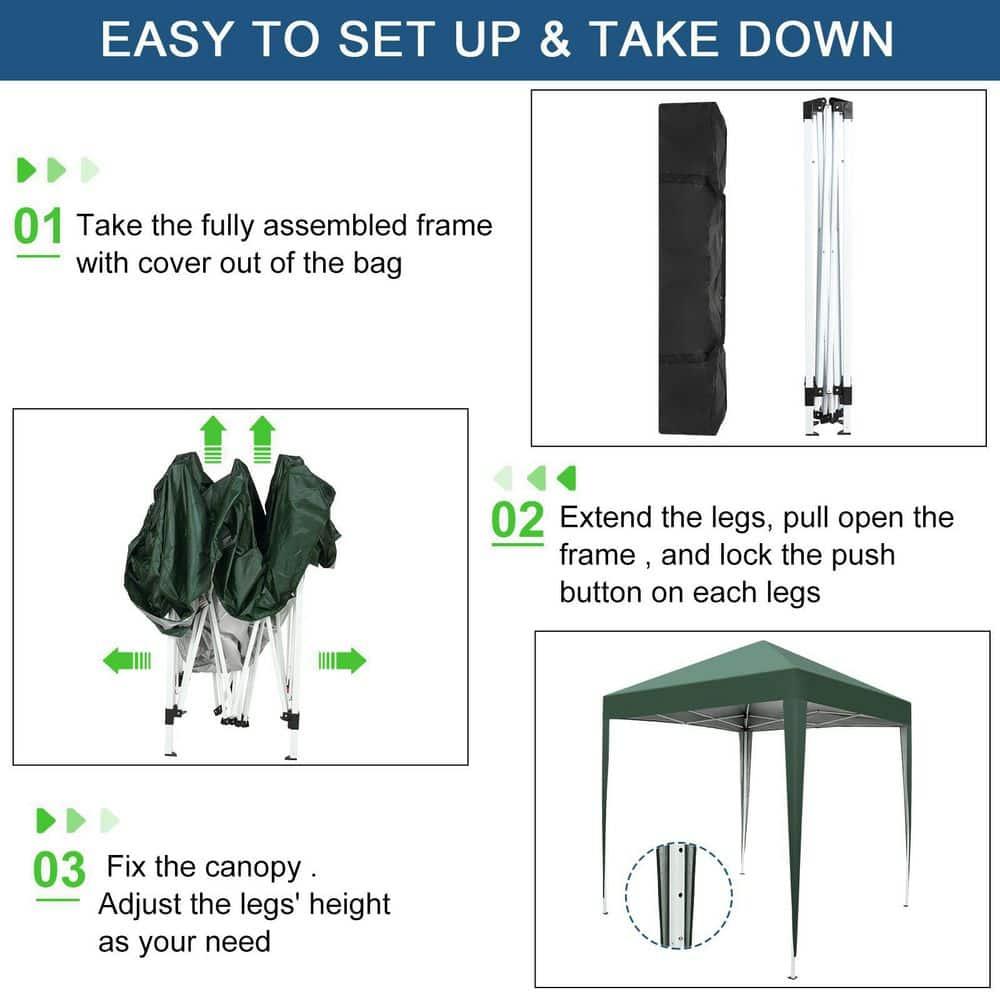 EASY TO SET UP & TAKE DOWN

01 Take the fully assembled frame with cover out of the bag

02 Extend the legs, pull open the frame , and lock the push button on each legs

03 Fix the canopy . Adjust the legs' height as your need