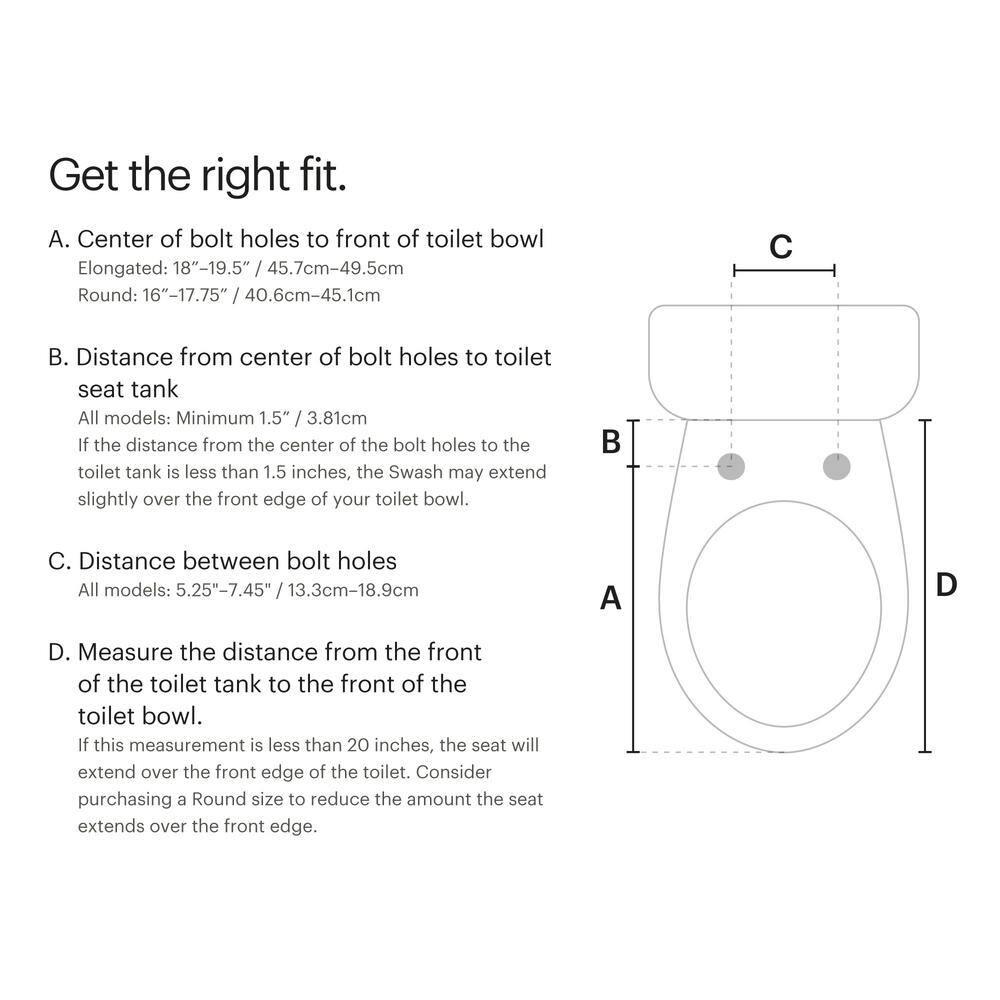 Get the right fit.

A. Center of bolt holes to front of toilet bowl
Elongated: 18”–19.5” / 45.7cm–49.5cm
Round: 16”–17.75” / 40.6cm–45.1cm

B. Distance from center of bolt holes to toilet seat tank
All models: Minimum 1.5” / 3.81cm
If the distance from the center of the bolt holes to the toilet tank is less than 1.5 inches, the Swash may extend slightly over the front edge of your toilet bowl.

C. Distance between bolt holes
All models: 5.25"–7.45" / 13.3cm–18.9cm

D. Measure the distance from the front of the toilet tank to the front of the toilet bowl.
If this measurement is less than 20 inches, the seat will extend over the front edge of the toilet. Consider purchasing a Round size to reduce the amount the seat extends over the front edge.

C

B

A

D