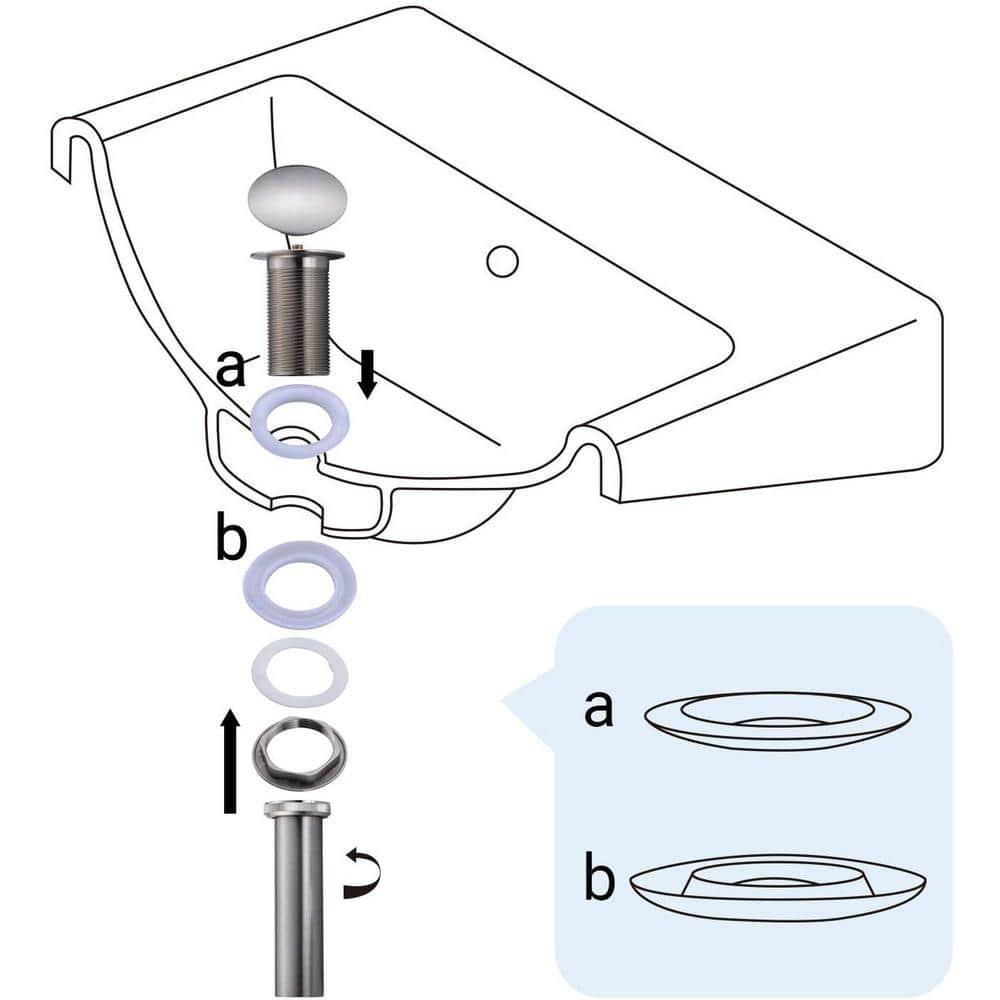 a
b
a
b