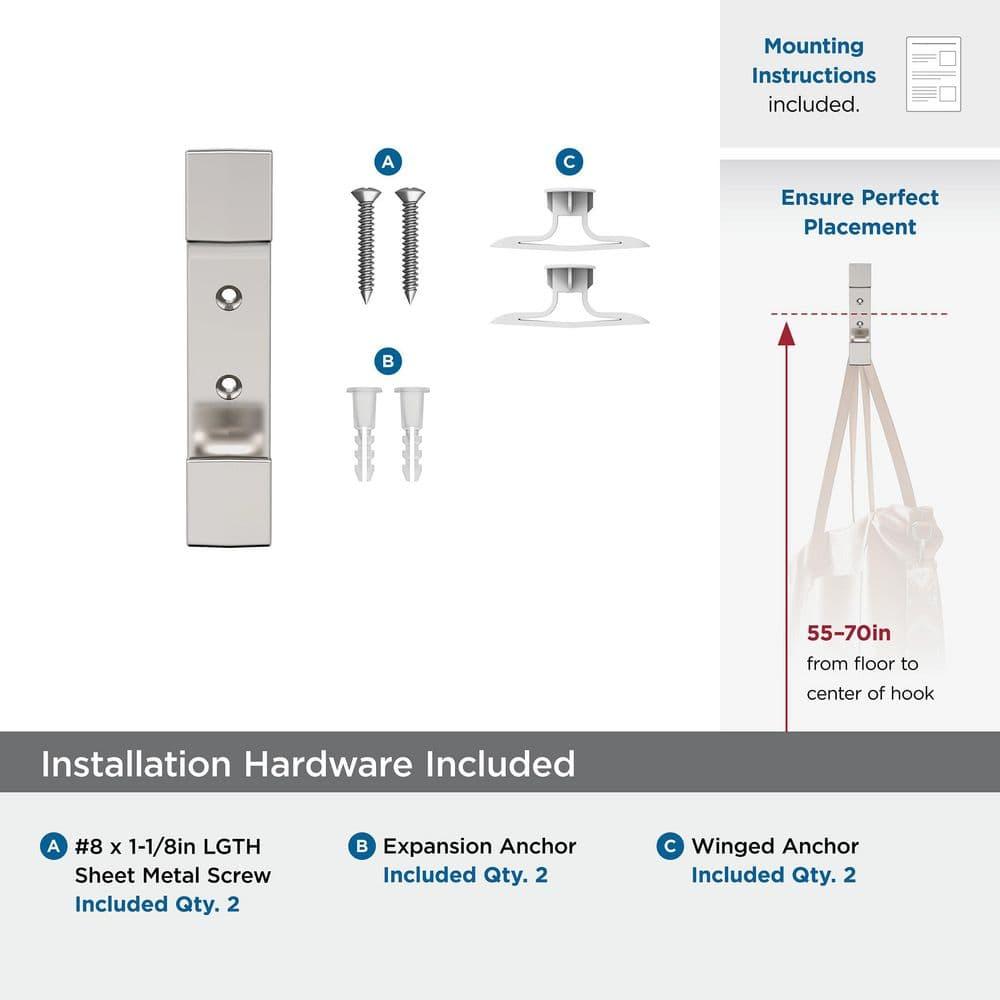 Mounting Instructions included.

A

C

B

Ensure Perfect Placement

55–70in from floor to center of hook

Installation Hardware Included

A #8 x 1-1/8in LGTH Sheet Metal Screw Included Qty. 2

B Expansion Anchor Included Qty. 2

C Winged Anchor Included Qty. 2