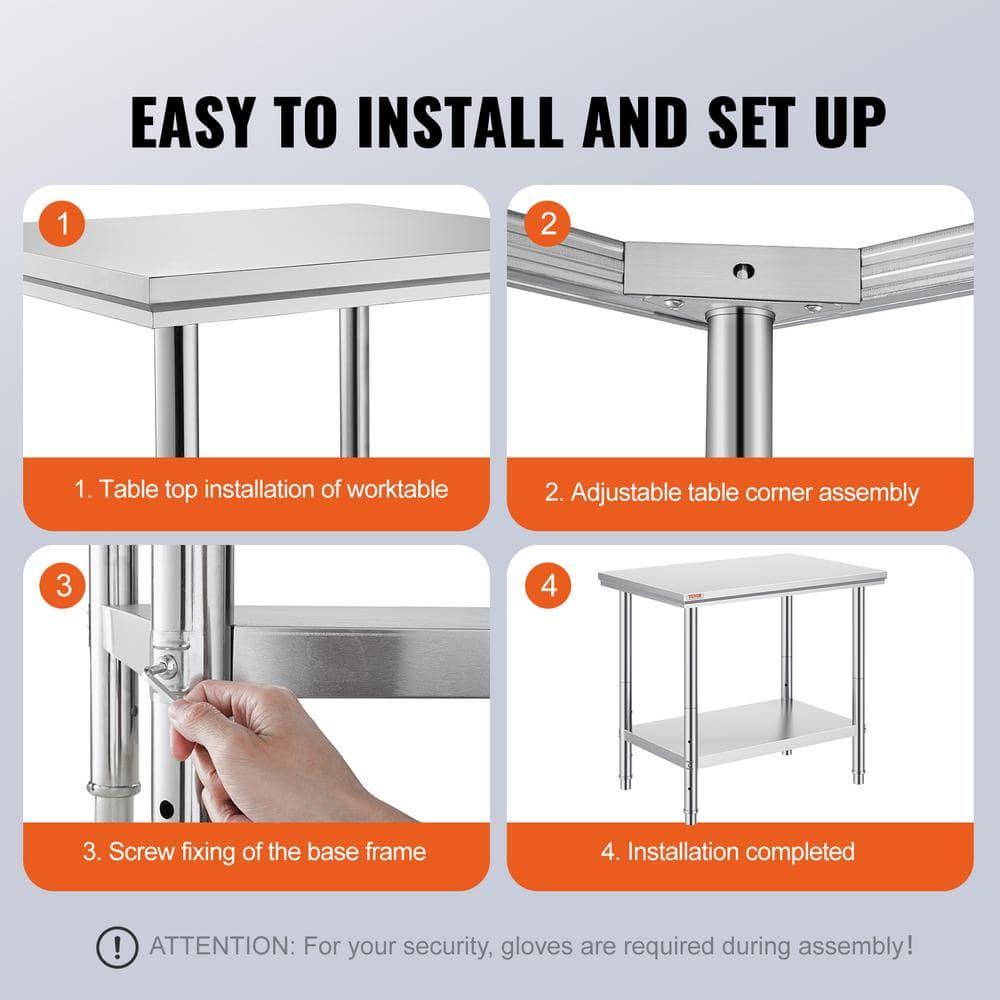 EASY TO INSTALL AND SET UP

1

1. Table top installation of worktable

2

2. Adjustable table corner assembly

3

3. Screw fixing of the base frame

4

VEVOR

4. Installation completed

! ATTENTION: For your security, gloves are required during assembly!