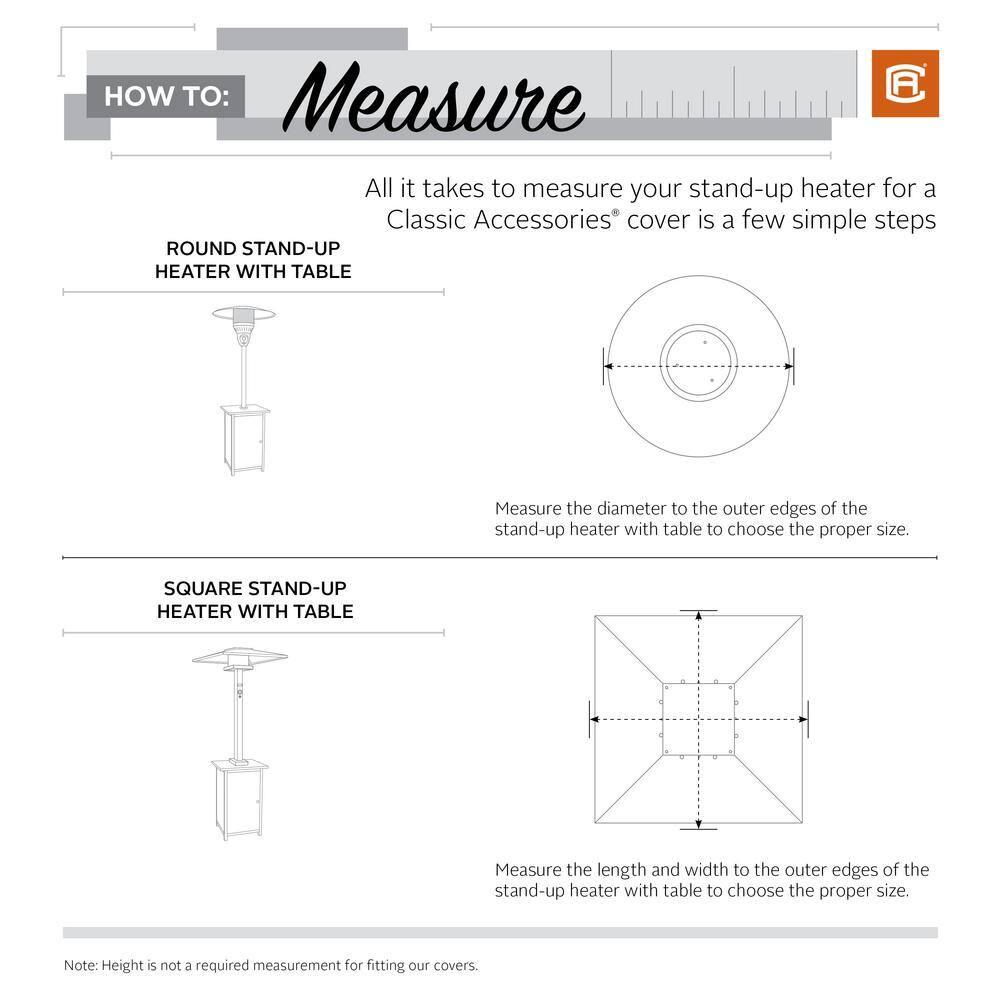 HOW TO: Measure

All it takes to measure your stand-up heater for a Classic Accessories® cover is a few simple steps

ROUND STAND-UP HEATER WITH TABLE

Measure the diameter to the outer edges of the stand-up heater with table to choose the proper size.

SQUARE STAND-UP HEATER WITH TABLE

Measure the length and width to the outer edges of the stand-up heater with table to choose the proper size.

Note: Height is not a required measurement for fitting our covers.