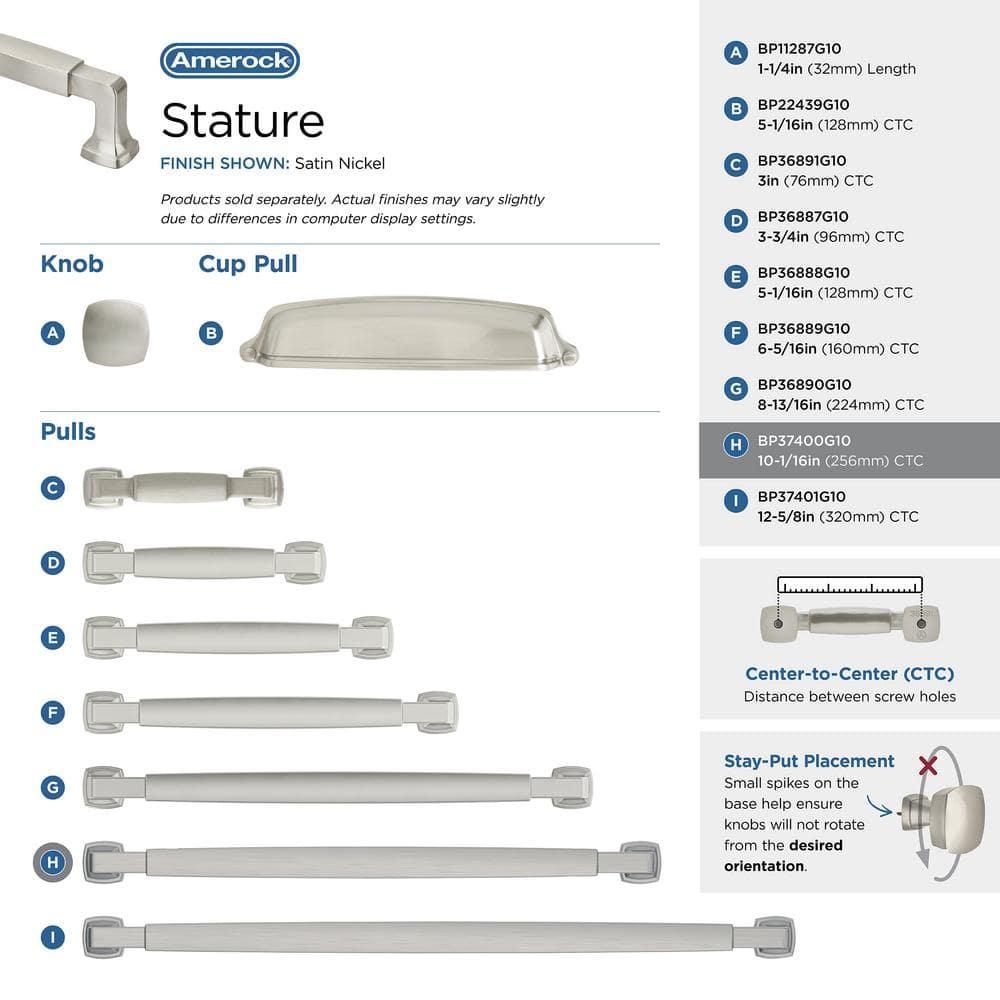 Amerock

Stature

FINISH SHOWN: Satin Nickel

Products sold separately. Actual finishes may vary slightly due to differences in computer display settings.

Knob

A

Cup Pull

B

Pulls

C

D

E

F

G

H

I

A BP11287G10 1-1/4in (32mm) Length

B BP22439G10 5-1/16in (128mm) CTC

C BP36891G10 3in (76mm) CTC

D BP36887G10 3-3/4in (96mm) CTC

E BP36888G10 5-1/16in (128mm) CTC

F BP36889G10 6-5/16in (160mm) CTC

G BP36890G10 8-13/16in (224mm) CTC

H BP37400G10 10-1/16in (256mm) CTC

I BP37401G10 12-5/8in (320mm) CTC

Center-to-Center (CTC)
Distance between screw holes

Stay-Put Placement
Small spikes on the base help ensure knobs will not rotate from the desired orientation.