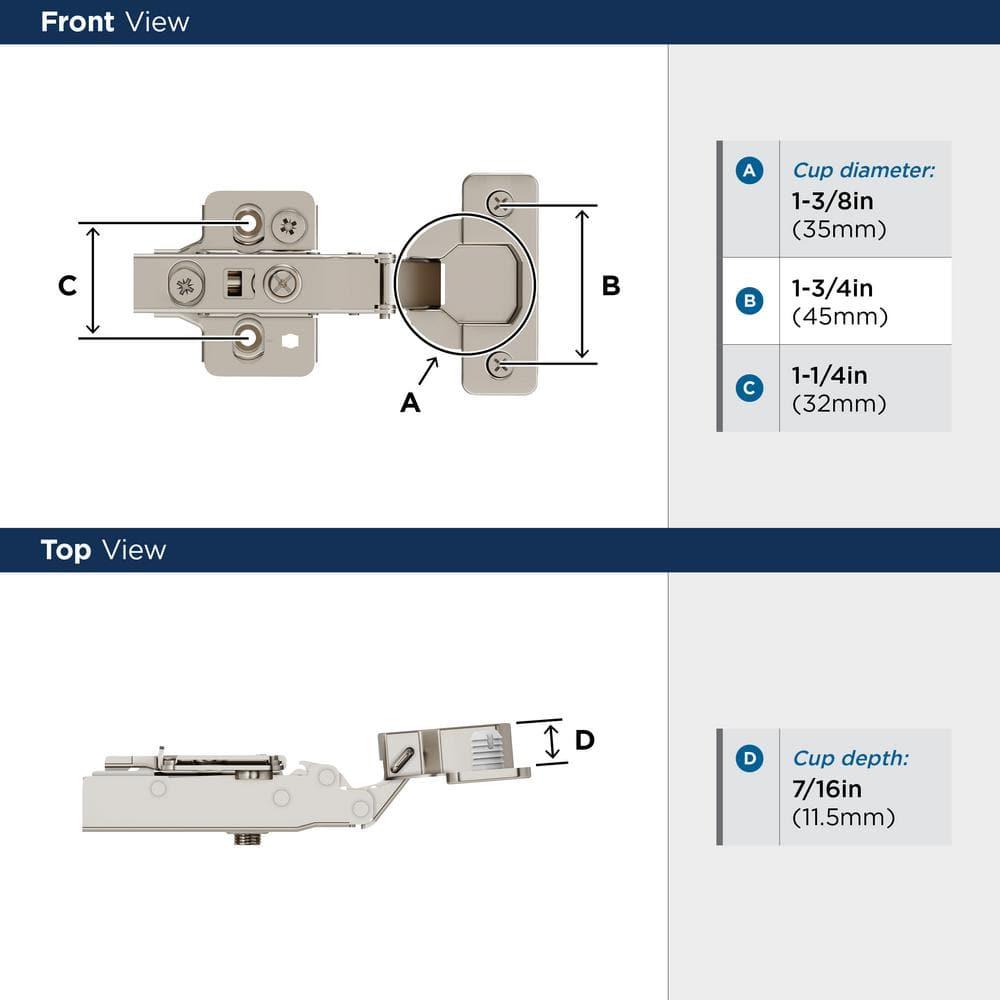 Front View

C

B

A

| A | Cup diameter: 1-3/8in (35mm) |
|---|---|
| B | 1-3/4in (45mm) |
| C | 1-1/4in (32mm) |

Top View

D

| D | Cup depth: 7/16in (11.5mm) |
|---|---|