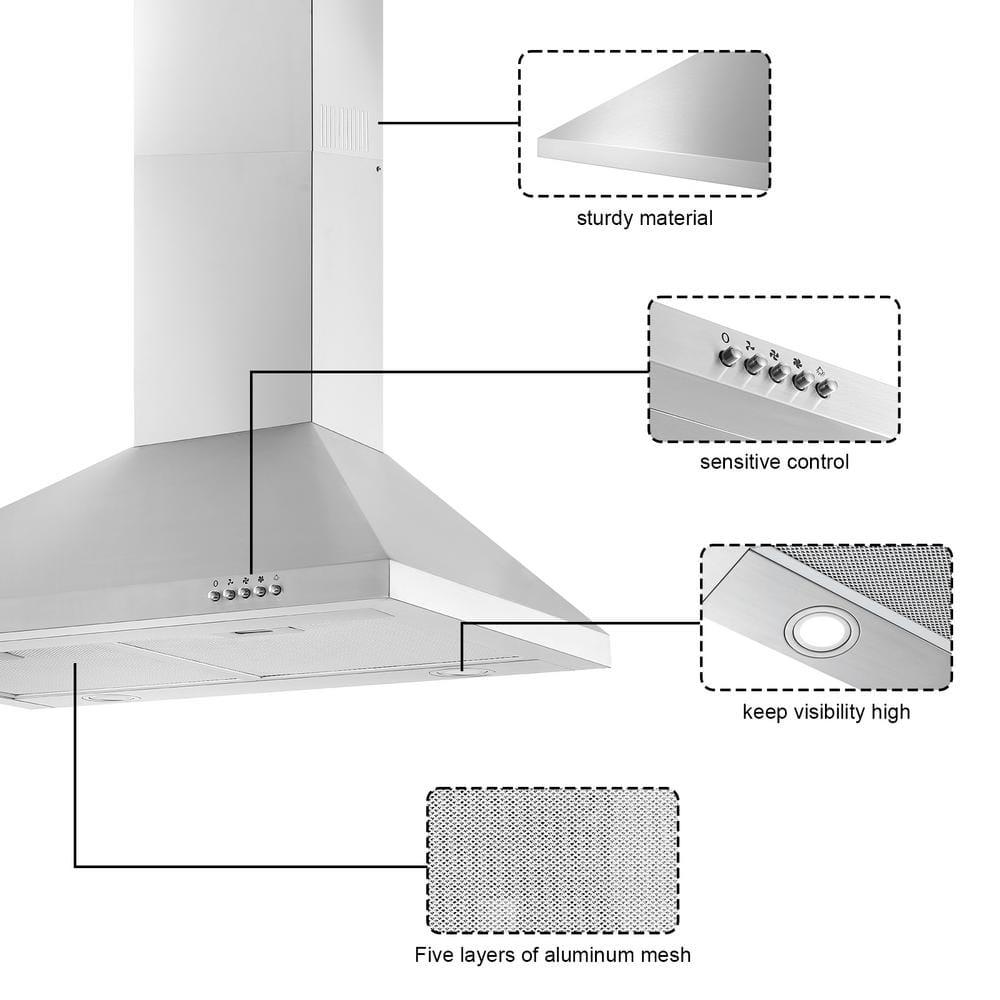 sturdy material

0

sensitive control

keep visibility high

Five layers of aluminum mesh