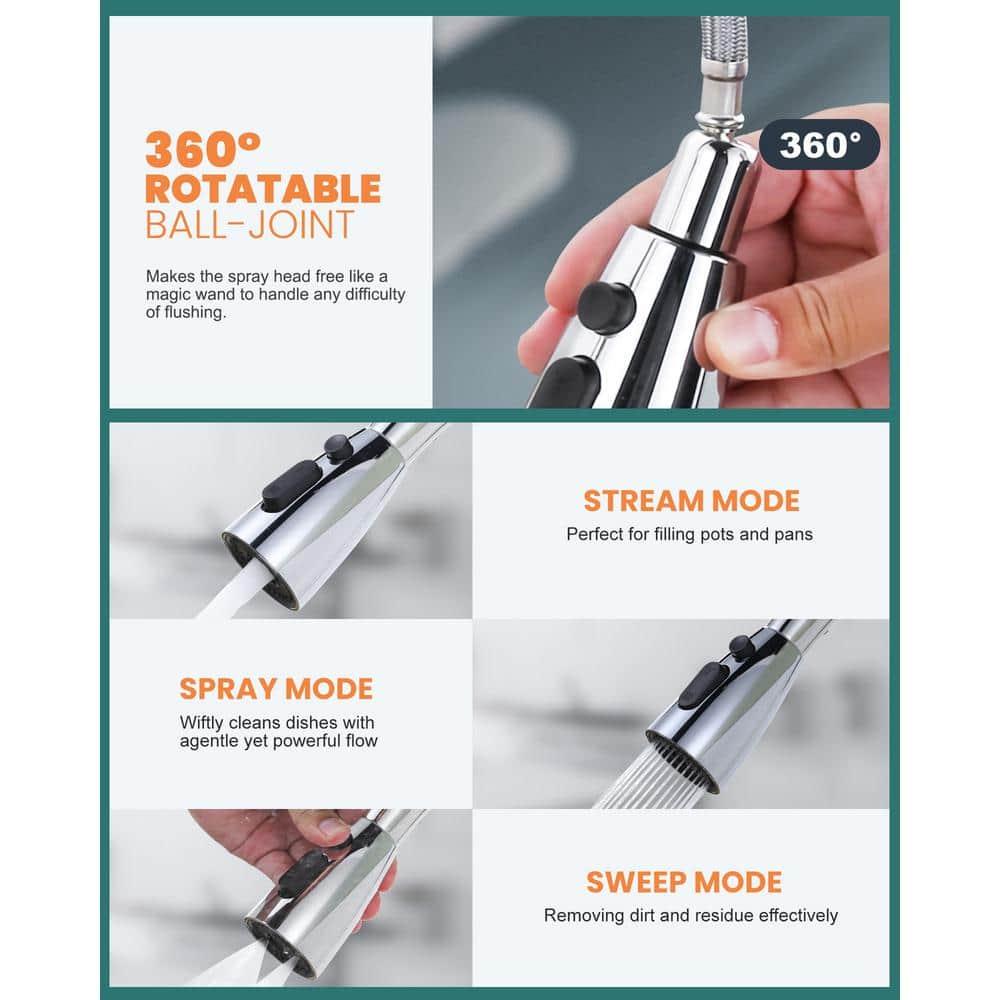 360°
ROTATABLE
BALL-JOINT

Makes the spray head free like a magic wand to handle any difficulty of flushing.

360°

STREAM MODE

Perfect for filling pots and pans

SPRAY MODE

Wiftly cleans dishes with agentle yet powerful flow

SWEEP MODE

Removing dirt and residue effectively