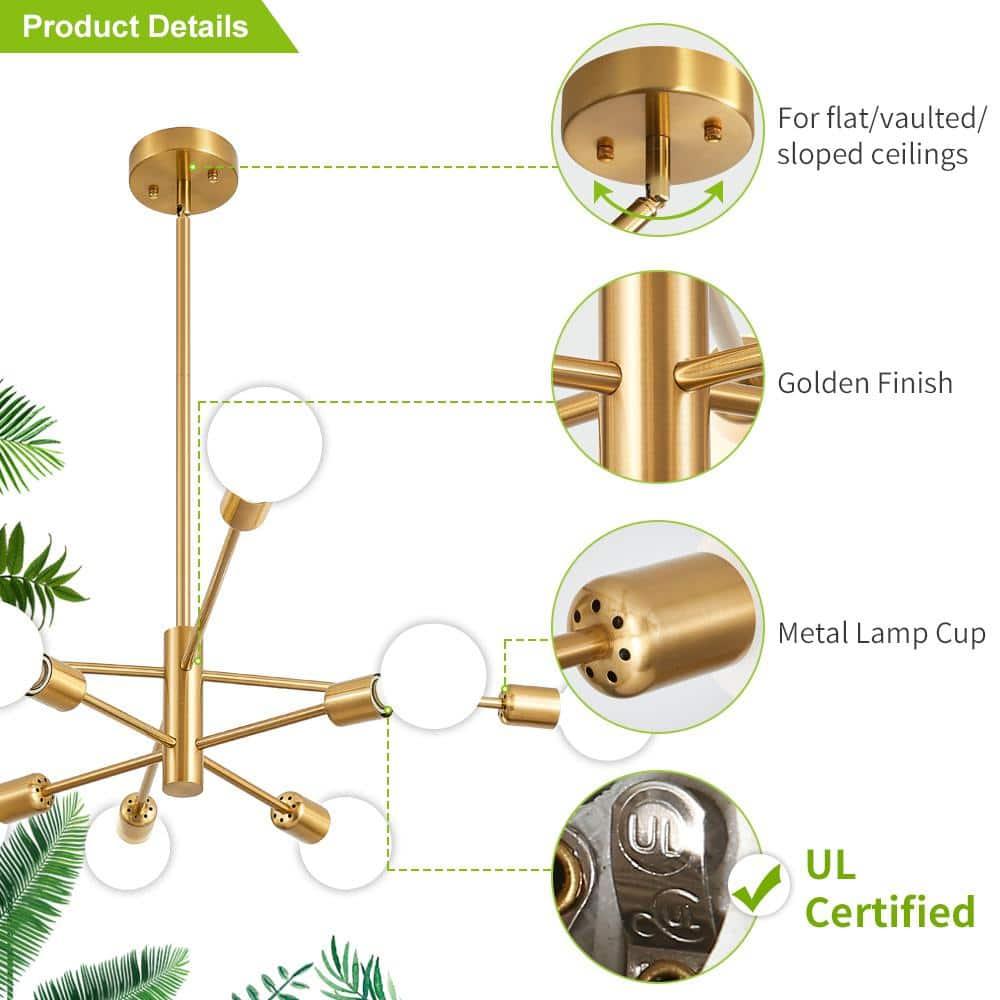 Product Details

For flat/vaulted/ sloped ceilings

Golden Finish

Metal Lamp Cup

UL

UL

UL Certified