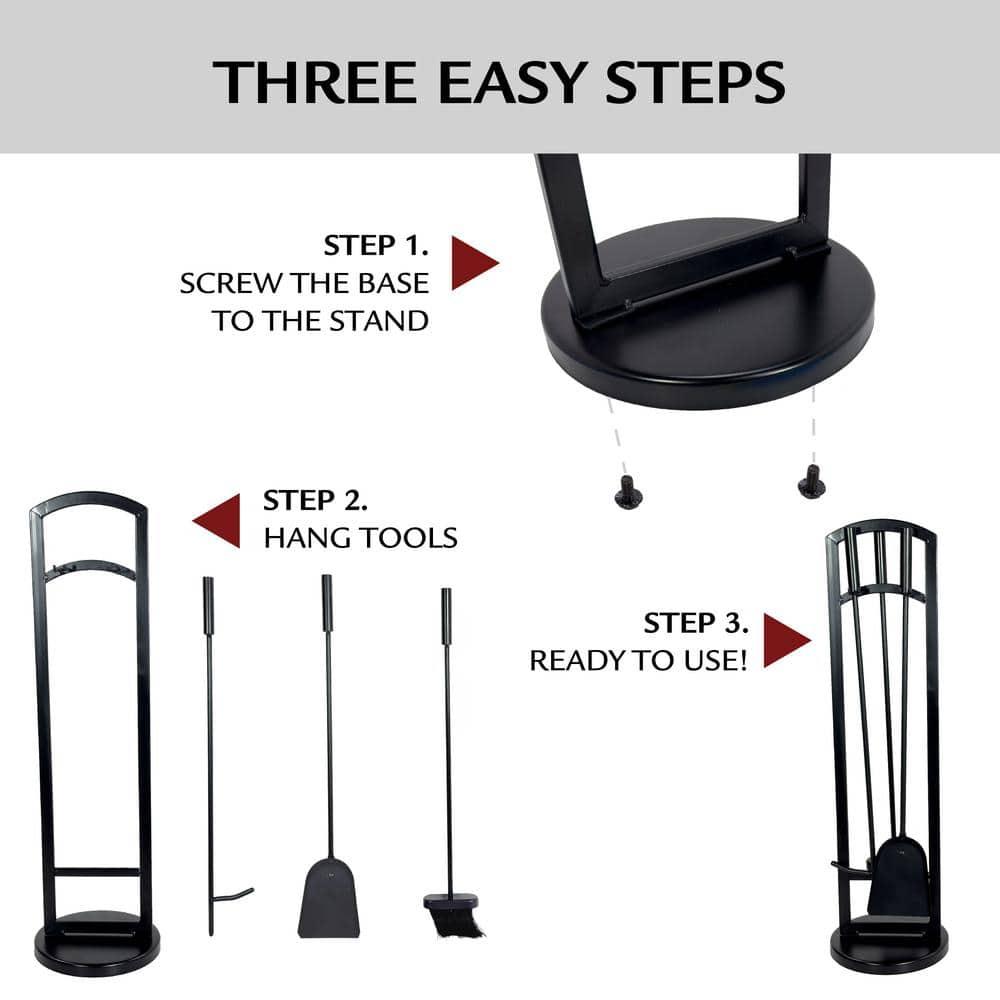 THREE EASY STEPS

STEP 1.
SCREW THE BASE TO THE STAND

STEP 2.
HANG TOOLS

STEP 3.
READY TO USE!