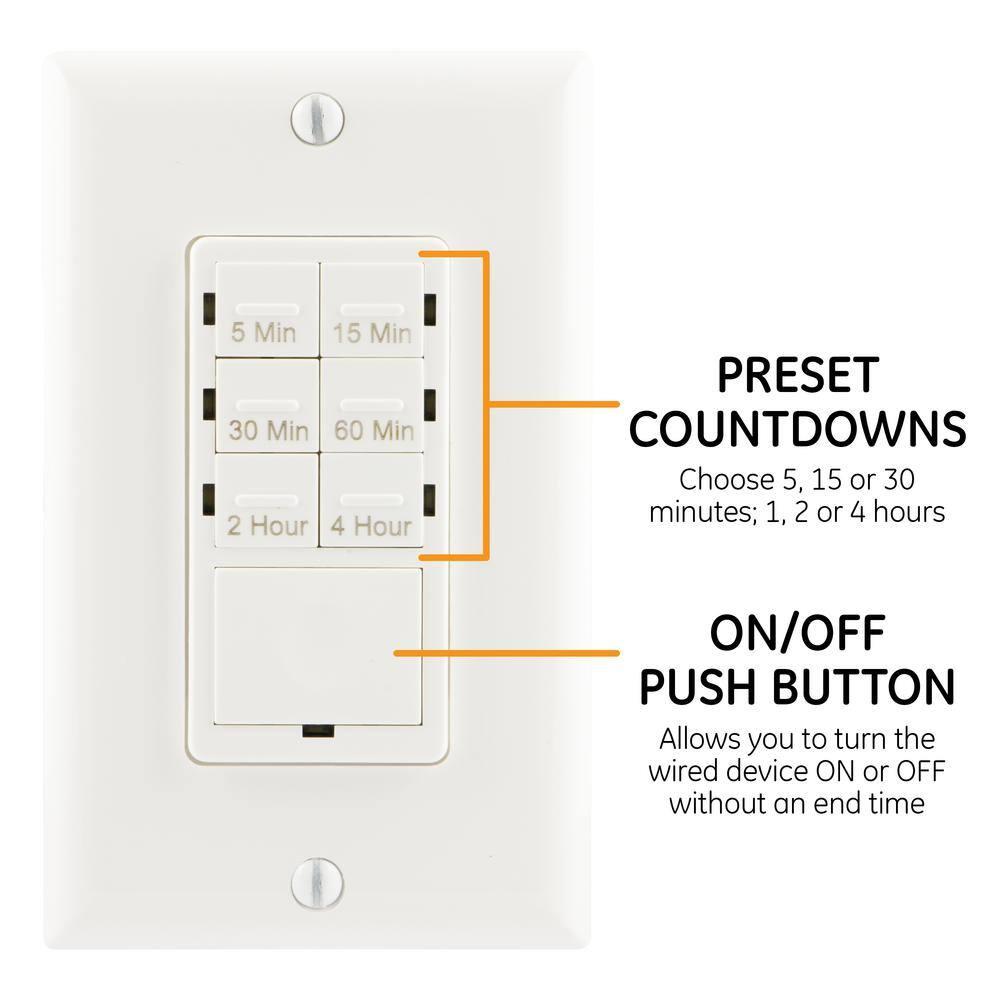 5 Min
15 Min
30 Min
60 Min
2 Hour
4 Hour

PRESET COUNTDOWNS
Choose 5, 15 or 30 minutes; 1, 2 or 4 hours

ON/OFF PUSH BUTTON
Allows you to turn the wired device ON or OFF without an end time