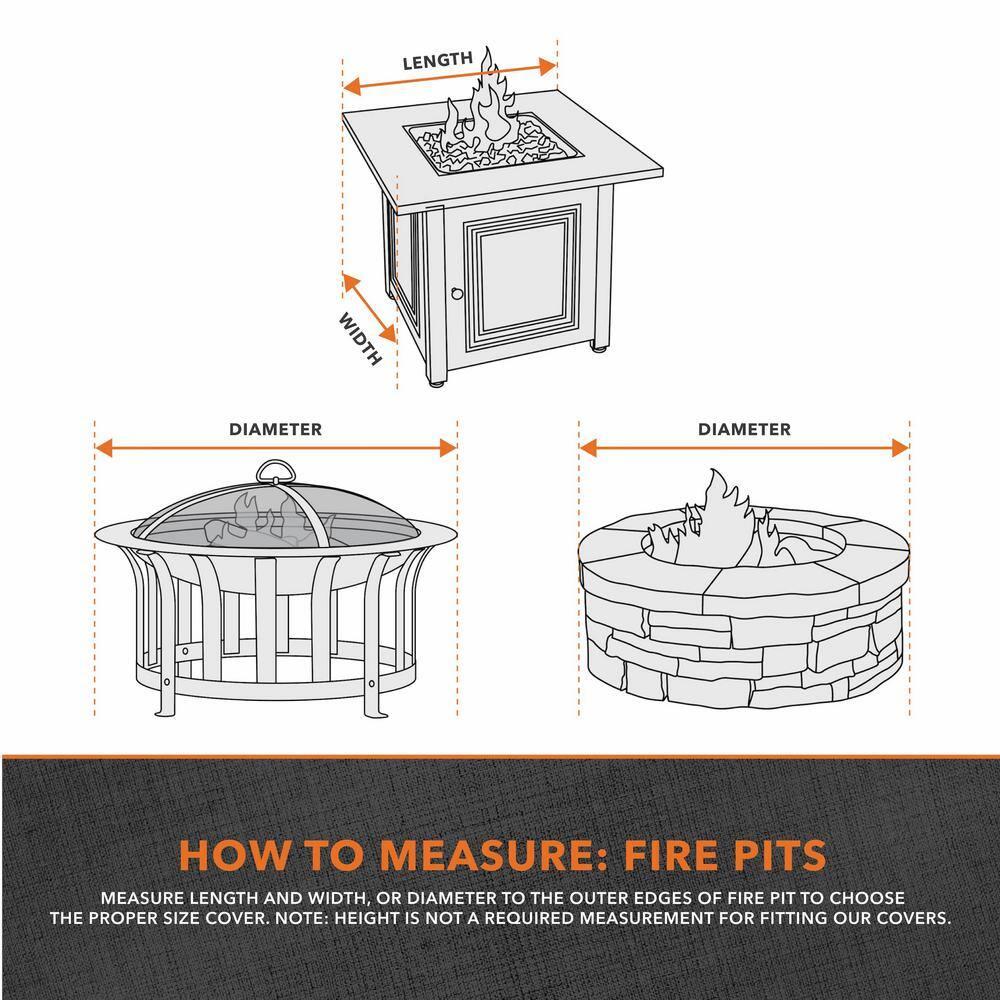 LENGTH

WIDTH

DIAMETER

DIAMETER

HOW TO MEASURE: FIRE PITS

MEASURE LENGTH AND WIDTH, OR DIAMETER TO THE OUTER EDGES OF FIRE PIT TO CHOOSE THE PROPER SIZE COVER. NOTE: HEIGHT IS NOT A REQUIRED MEASUREMENT FOR FITTING OUR COVERS.