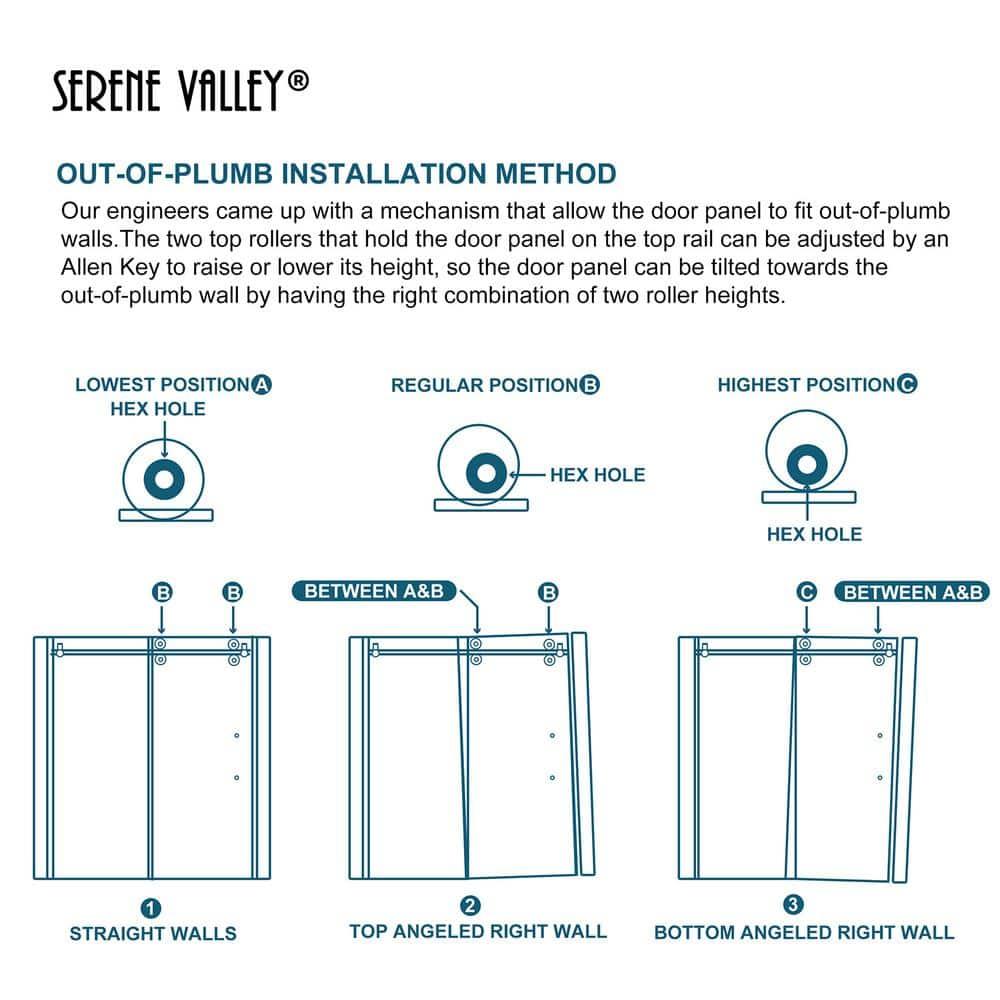 SERENE VALLEY®

OUT-OF-PLUMB INSTALLATION METHOD

Our engineers came up with a mechanism that allow the door panel to fit out-of-plumb walls.The two top rollers that hold the door panel on the top rail can be adjusted by an Allen Key to raise or lower its height, so the door panel can be tilted towards the out-of-plumb wall by having the right combination of two roller heights.

LOWEST POSITION A
HEX HOLE

REGULAR POSITION B
HEX HOLE

HIGHEST POSITION C
HEX HOLE

B B

BETWEEN A&B B

C BETWEEN A&B

1
STRAIGHT WALLS

2
TOP ANGELED RIGHT WALL

3
BOTTOM ANGELED RIGHT WALL