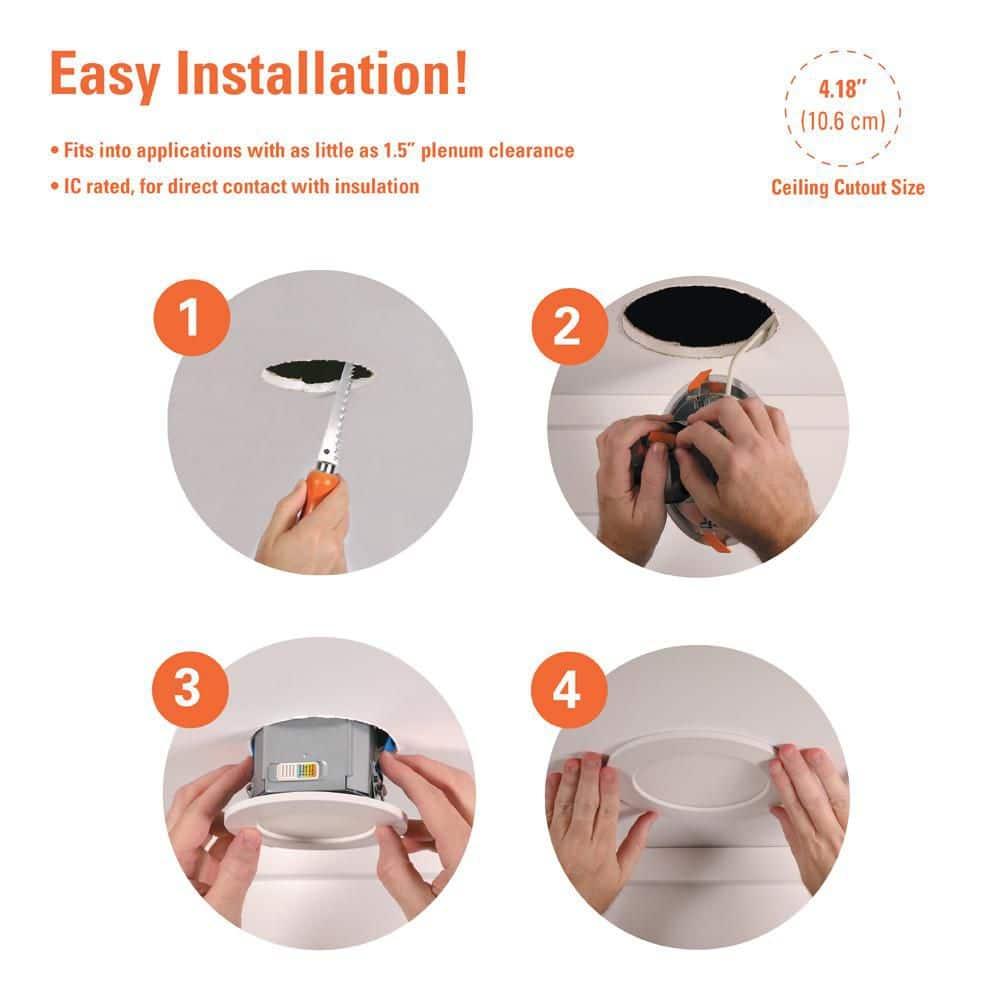 Easy Installation!

• Fits into applications with as little as 1.5" plenum clearance
• IC rated, for direct contact with insulation

4.18"
(10.6 cm)

Ceiling Cutout Size

1

2

3

4