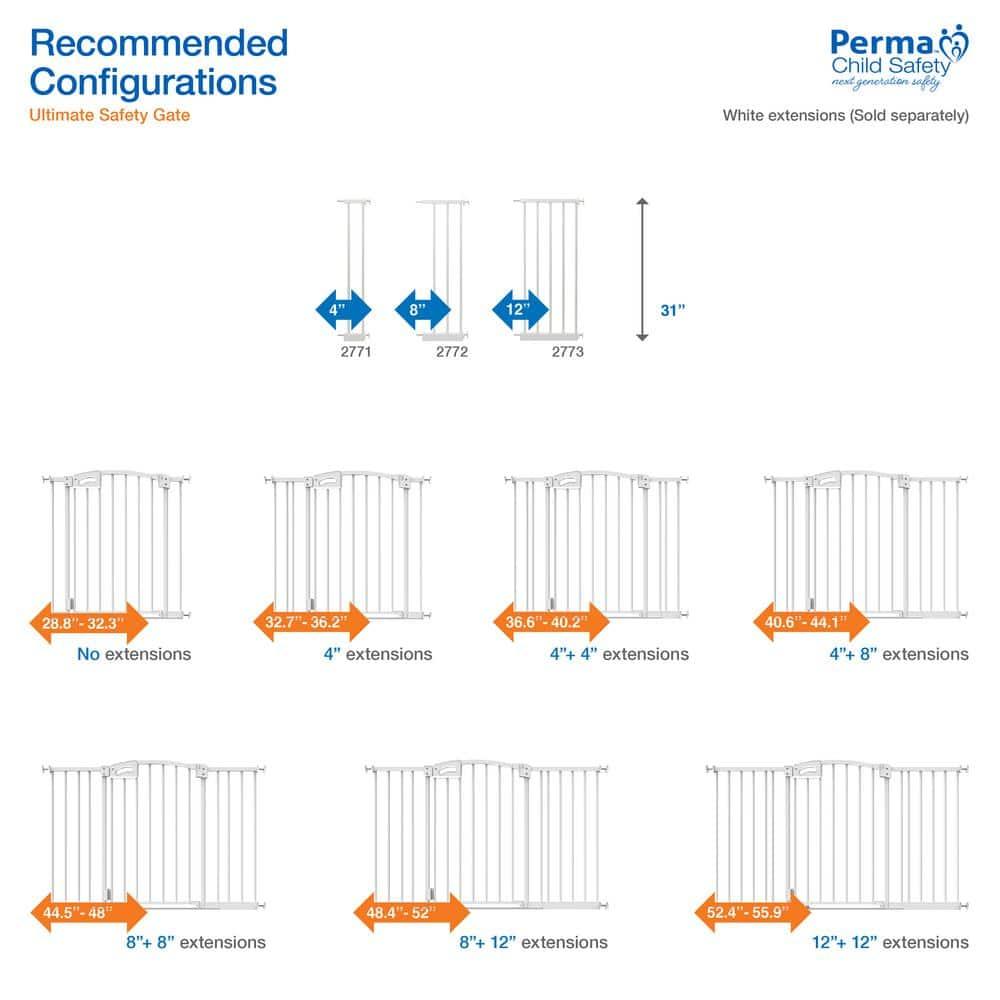 Recommended Configurations
Ultimate Safety Gate

Perma Child Safety
next generation safety

White extensions (Sold separately)

4"
2771
8"
2772
12"
2773
31"

28.8"- 32.3"
No extensions

32.7"- 36.2"
4" extensions

36.6"- 40.2"
4"+ 4" extensions

40.6"- 44.1"
4"+ 8" extensions

44.5"- 48"
8"+ 8" extensions

48.4"- 52"
8"+ 12" extensions

52.4"- 55.9"
12"+ 12" extensions