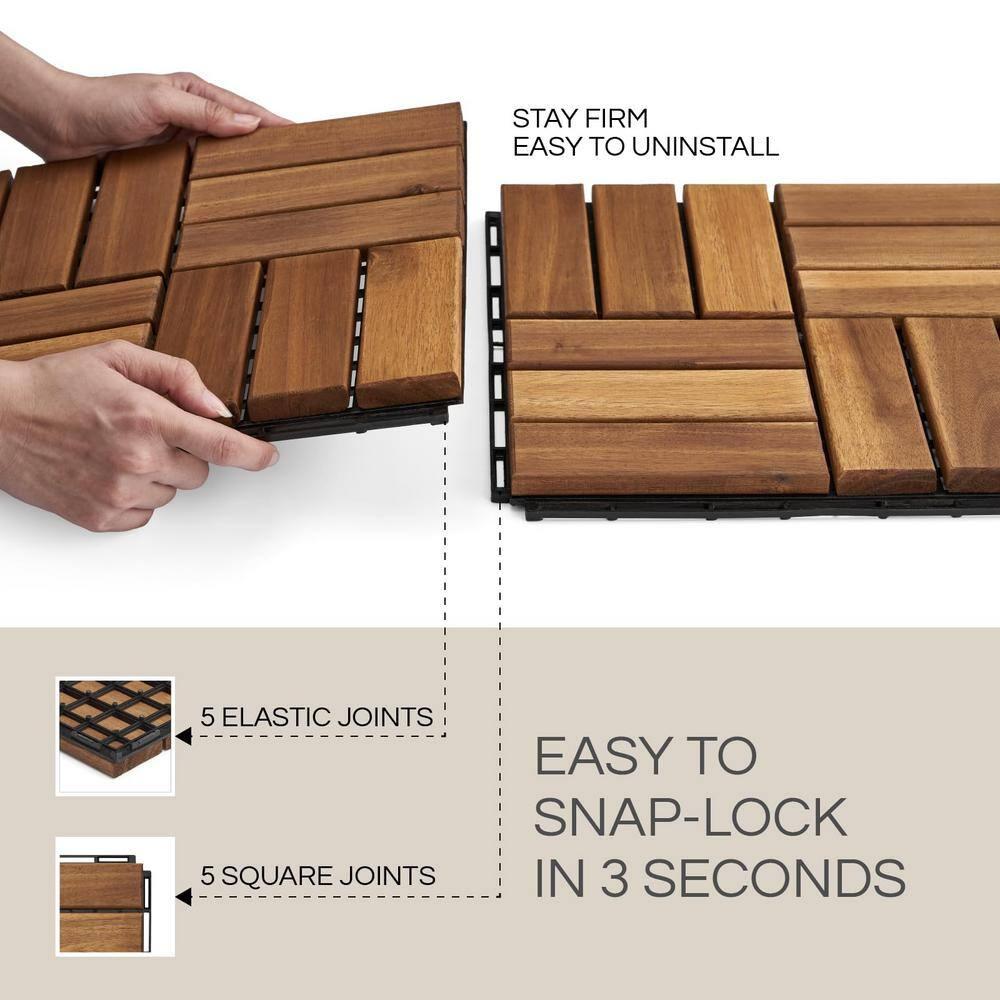 STAY FIRM
EASY TO UNINSTALL

5 ELASTIC JOINTS

5 SQUARE JOINTS

EASY TO SNAP-LOCK IN 3 SECONDS